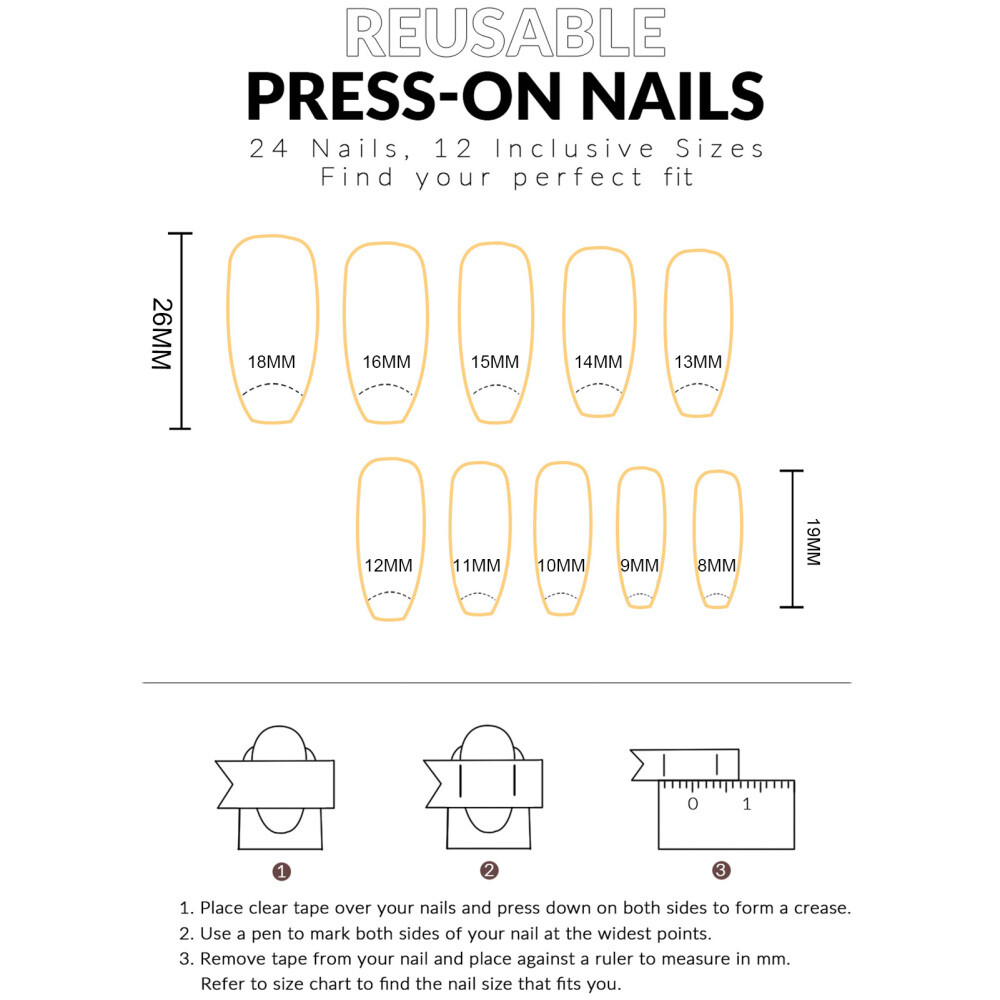 REUSABLE
PRESS-ON NAILS
24 Nails, 12 Inclusive Sizes
Find your perfect fit

26MM

18MM 16MM 15MM 14MM 13MM

12MM 11MM 10MM 9MM 8MM

19MM

0 1

1 2 3

1. Place clear tape over your nails and press down on both sides to form a crease.
2. Use a pen to mark both sides of your nail at the widest points.
3. Remove tape from your nail and place against a ruler to measure in mm. Refer to size chart to find the nail size that fits you.