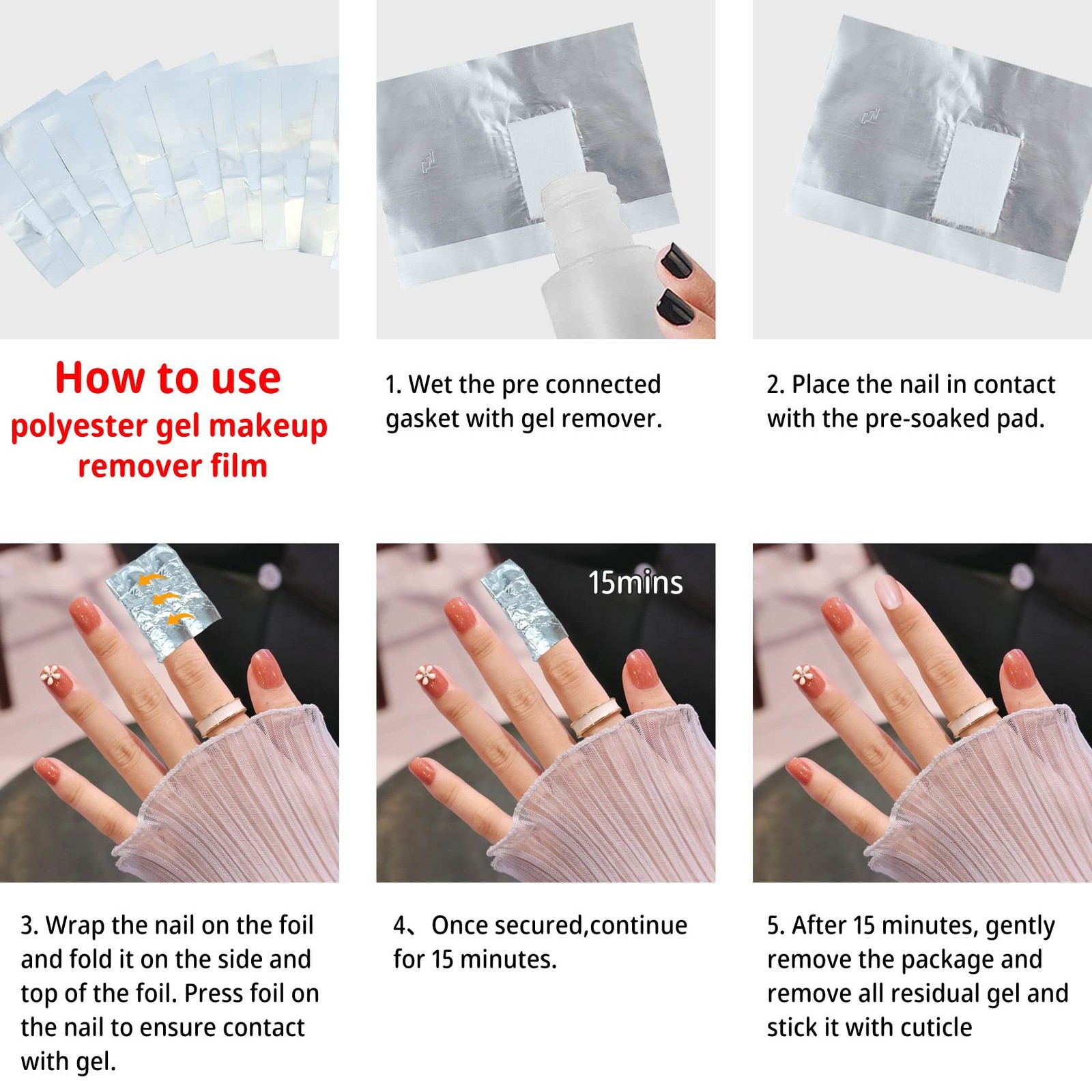 How to use
polyester gel makeup remover film

1. Wet the pre connected gasket with gel remover.

2. Place the nail in contact with the pre-soaked pad.

15mins

3. Wrap the nail on the foil and fold it on the side and top of the foil. Press foil on the nail to ensure contact with gel.

4、Once secured,continue for 15 minutes.

5. After 15 minutes, gently remove the package and remove all residual gel and stick it with cuticle