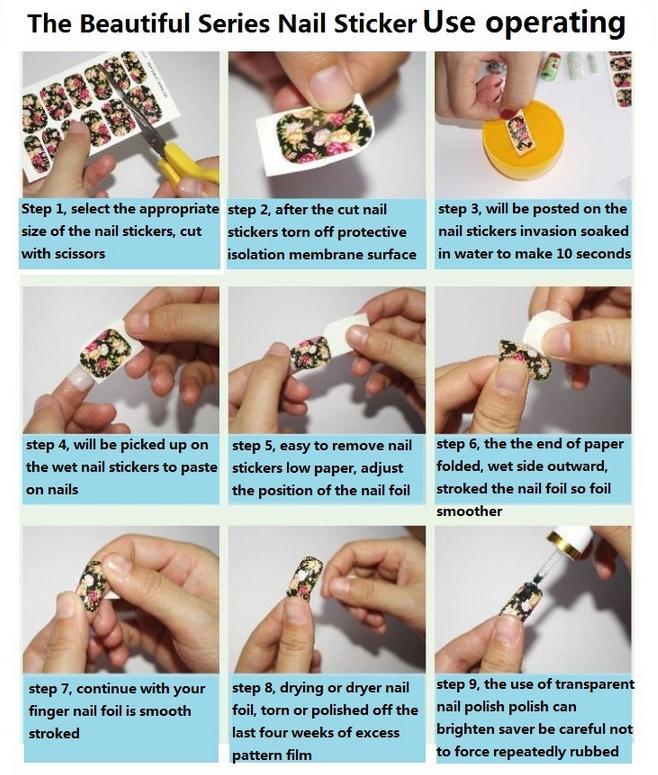 The Beautiful Series Nail Sticker Use operating

Step 1, select the appropriate size of the nail stickers, cut with scissors

step 2, after the cut nail stickers torn off protective isolation membrane surface

step 3, will be posted on the nail stickers invasion soaked in water to make 10 seconds

step 4, will be picked up on the wet nail stickers to paste on nails

step 5, easy to remove nail stickers low paper, adjust the position of the nail foil

step 6, the the end of paper folded, wet side outward, stroked the nail foil so foil smoother

step 7, continue with your finger nail foil is smooth stroked

step 8, drying or dryer nail foil, torn or polished off the last four weeks of excess pattern film

step 9, the use of transparent nail polish polish can brighten saver be careful not to force repeatedly rubbed