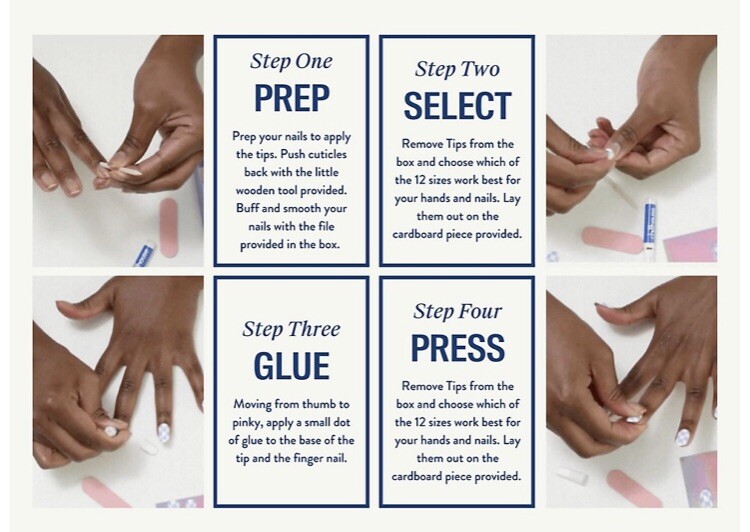 Step One
PREP

Prep your nails to apply the tips. Push cuticles back with the little wooden tool provided. Buff and smooth your nails with the file provided in the box.

Step Two
SELECT

Remove Tips from the box and choose which of the 12 sizes work best for your hands and nails. Lay them out on the cardboard piece provided.

Step Three
GLUE

Moving from thumb to pinky, apply a small dot of glue to the base of the tip and the finger nail.

Step Four
PRESS

Remove Tips from the box and choose which of the 12 sizes work best for your hands and nails. Lay them out on the cardboard piece provided.