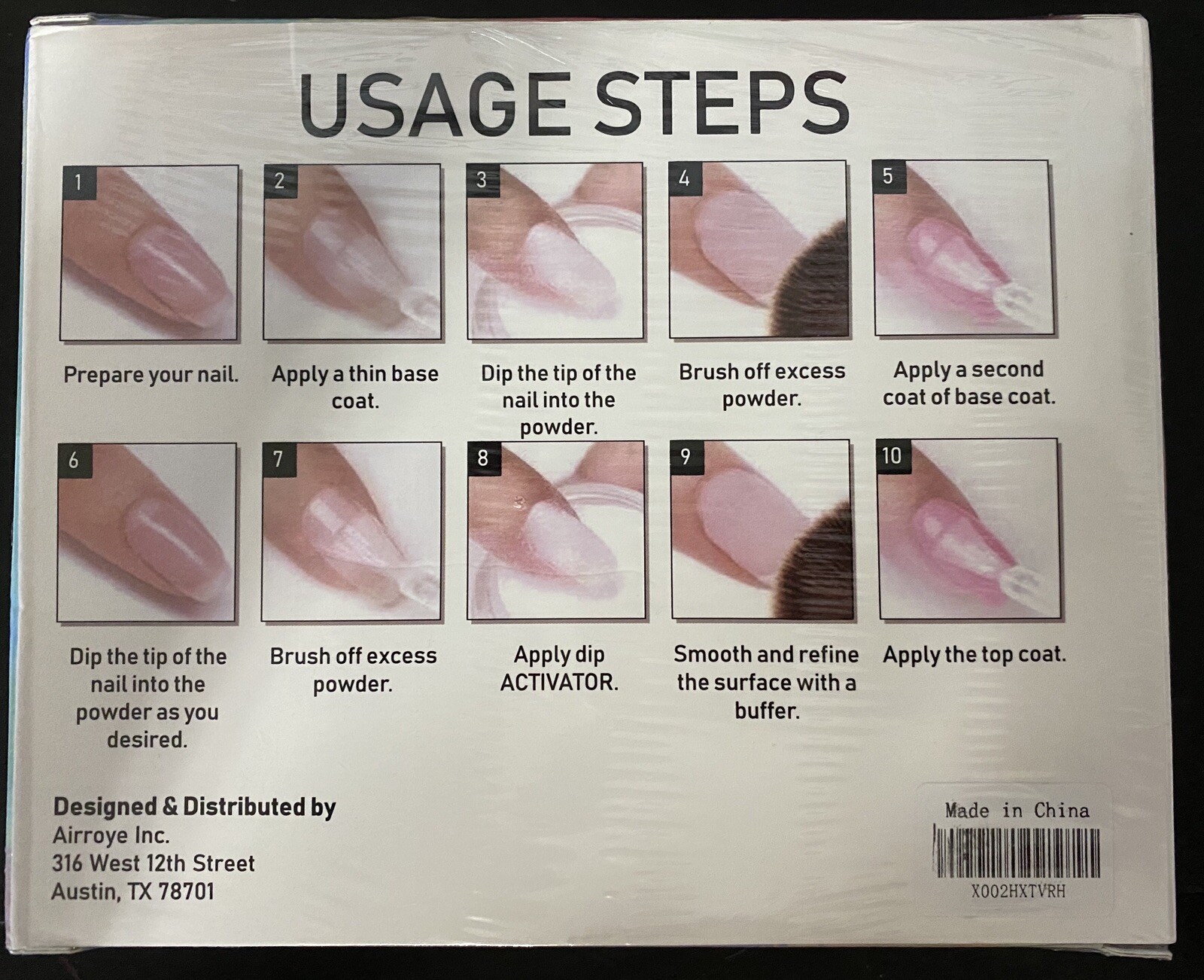 USAGE STEPS

1
Prepare your nail.

2
Apply a thin base coat.

3
Dip the tip of the nail into the powder.

4
Brush off excess powder.

5
Apply a second coat of base coat.

6
Dip the tip of the nail into the powder as you desired.

7
Brush off excess powder.

8
Apply dip ACTIVATOR.

9
Smooth and refine the surface with a buffer.

10
Apply the top coat.

Designed & Distributed by
Airroye Inc.
316 West 12th Street
Austin, TX 78701

Made in China
X002HXTVRH