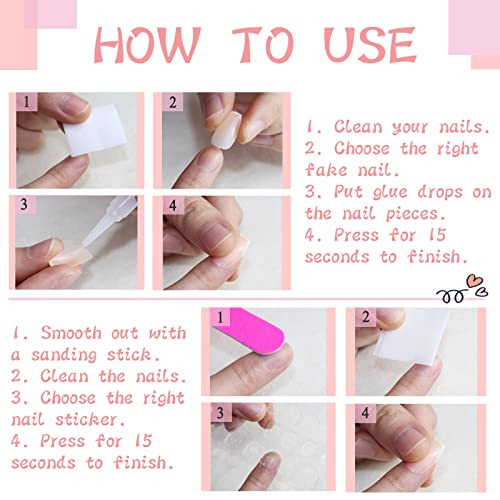 HOW TO USE

1

2

3

4

1. Clean your nails.
2. Choose the right fake nail.
3. Put glue drops on the nail pieces.
4. Press for 15 seconds to finish.

1. Smooth out with a sanding stick.
2. Clean the nails.
3. Choose the right nail sticker.
4. Press for 15 seconds to finish.

1

2

3

4