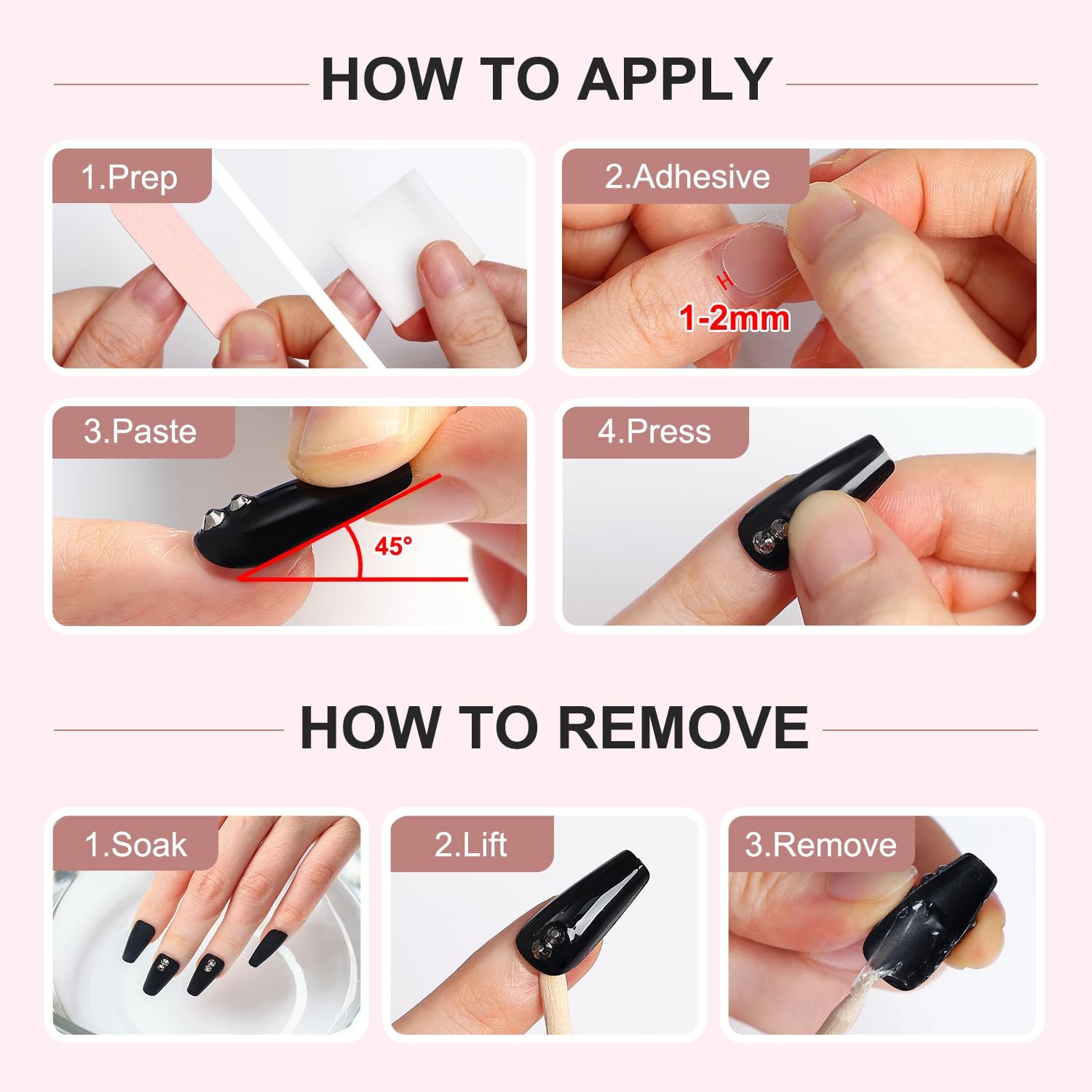 HOW TO APPLY

1.Prep

2.Adhesive

1-2mm

3.Paste

45°

4.Press

HOW TO REMOVE

1.Soak

2.Lift

3.Remove