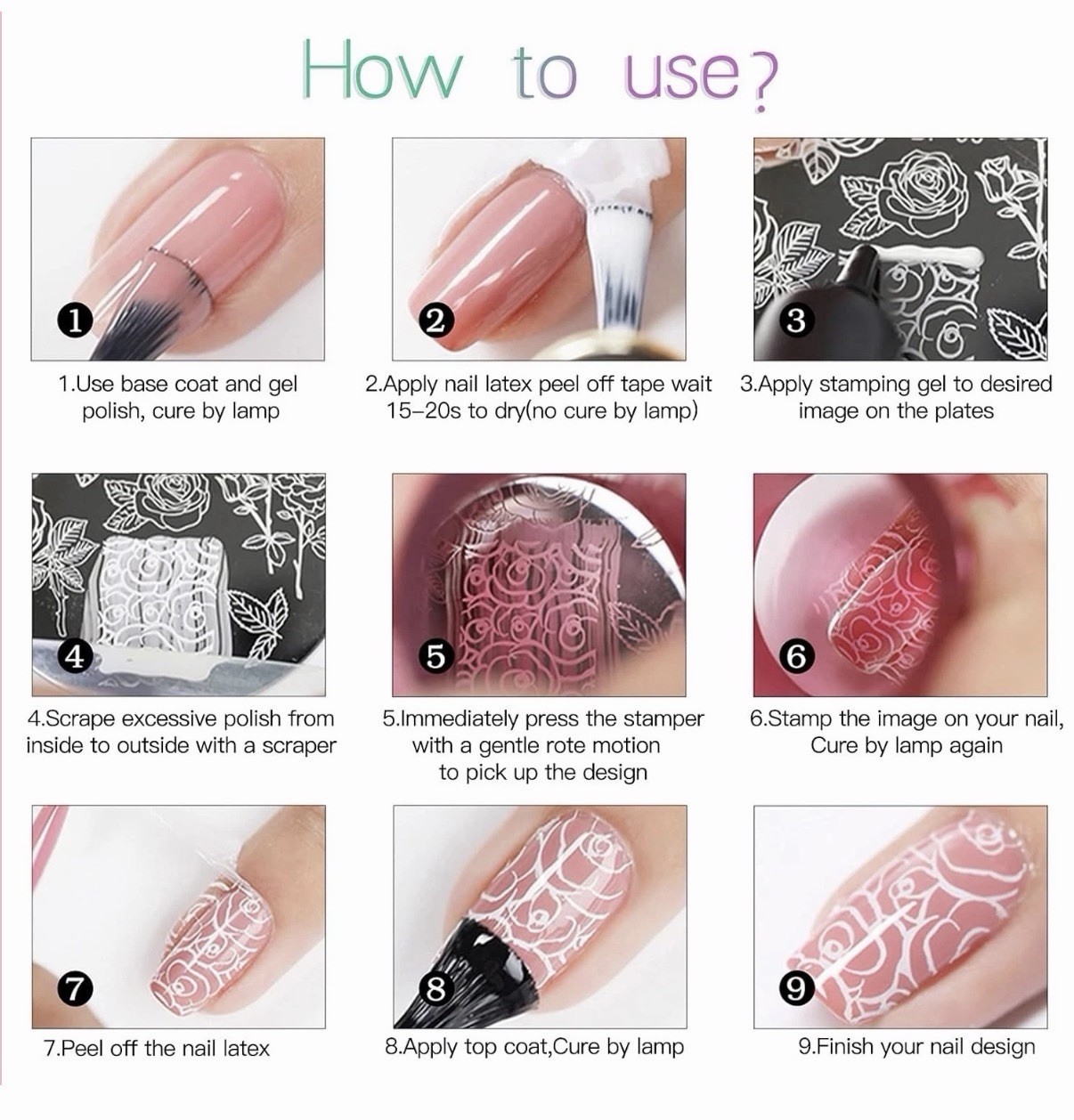 How to use?

1

1.Use base coat and gel polish, cure by lamp

2

2.Apply nail latex peel off tape wait 15-20s to dry(no cure by lamp)

3

3.Apply stamping gel to desired image on the plates

4

4.Scrape excessive polish from inside to outside with a scraper

5

5.Immediately press the stamper with a gentle rote motion to pick up the design

6

6.Stamp the image on your nail, Cure by lamp again

7

7.Peel off the nail latex

8

8.Apply top coat,Cure by lamp

9

9.Finish your nail design