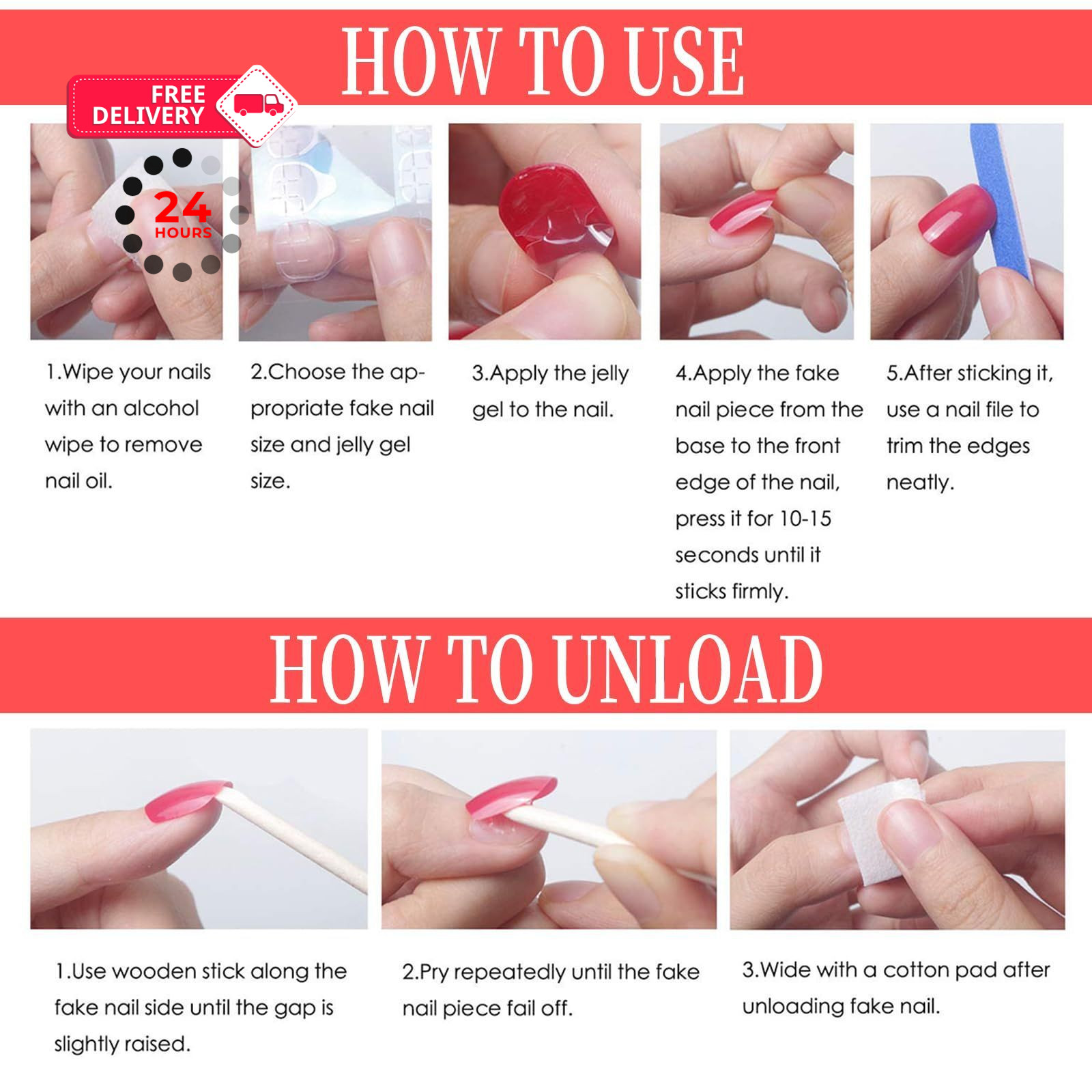 HOW TO USE

FREE DELIVERY

24 HOURS

1.Wipe your nails with an alcohol wipe to remove nail oil.

2.Choose the appropriate fake nail size and jelly gel size.

3.Apply the jelly gel to the nail.

4.Apply the fake nail piece from the base to the front edge of the nail, press it for 10-15 seconds until it sticks firmly.

5.After sticking it, use a nail file to trim the edges neatly.

HOW TO UNLOAD

1.Use wooden stick along the fake nail side until the gap is slightly raised.

2.Pry repeatedly until the fake nail piece fail off.

3.Wide with a cotton pad after unloading fake nail.