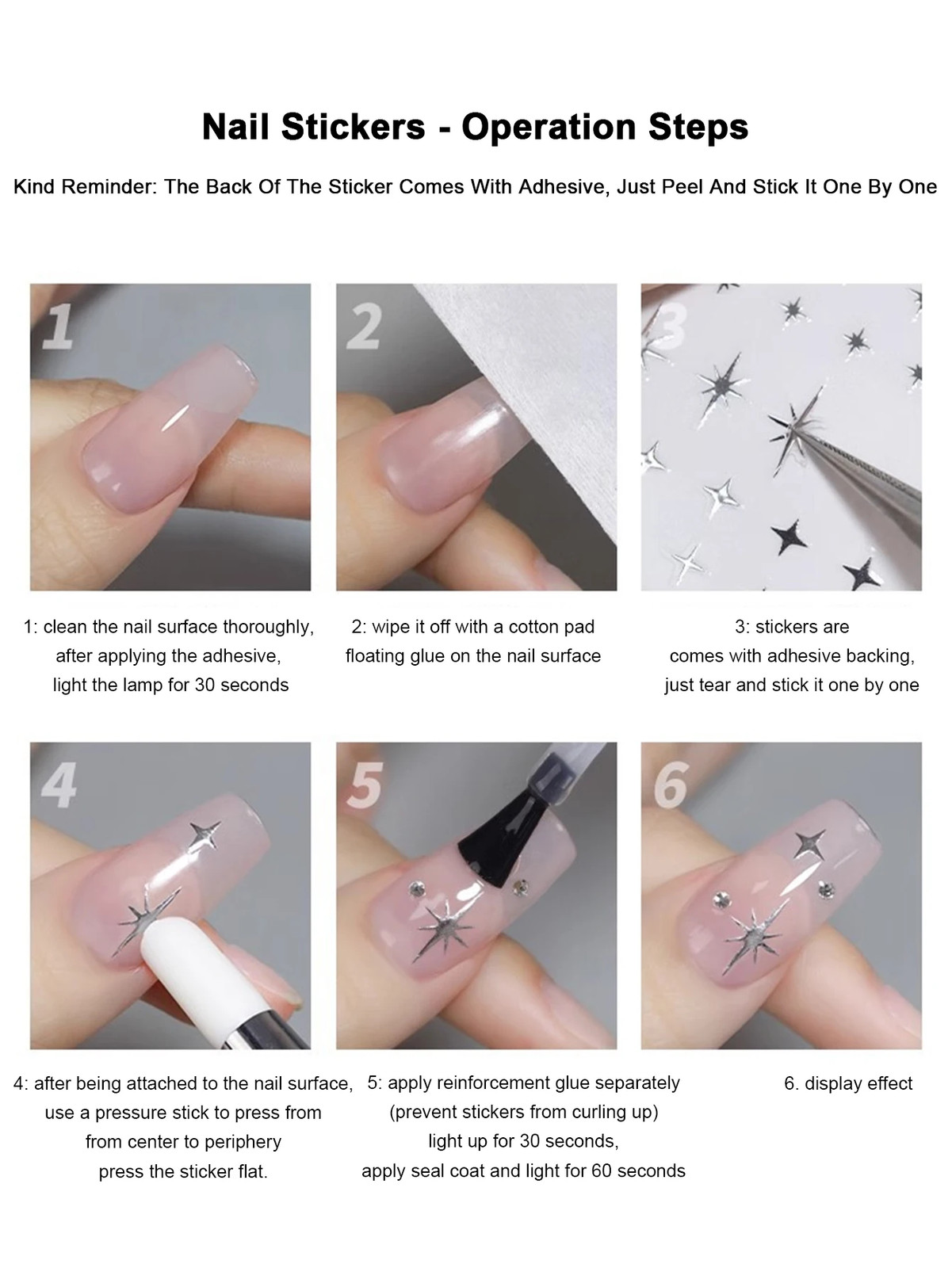 Nail Stickers - Operation Steps

Kind Reminder: The Back Of The Sticker Comes With Adhesive, Just Peel And Stick It One By One

1

2

3

1: clean the nail surface thoroughly, after applying the adhesive, light the lamp for 30 seconds

2: wipe it off with a cotton pad floating glue on the nail surface

3: stickers are comes with adhesive backing, just tear and stick it one by one

4

5

6

4: after being attached to the nail surface, use a pressure stick to press from from center to periphery press the sticker flat.

5: apply reinforcement glue separately (prevent stickers from curling up) light up for 30 seconds, apply seal coat and light for 60 seconds

6. display effect