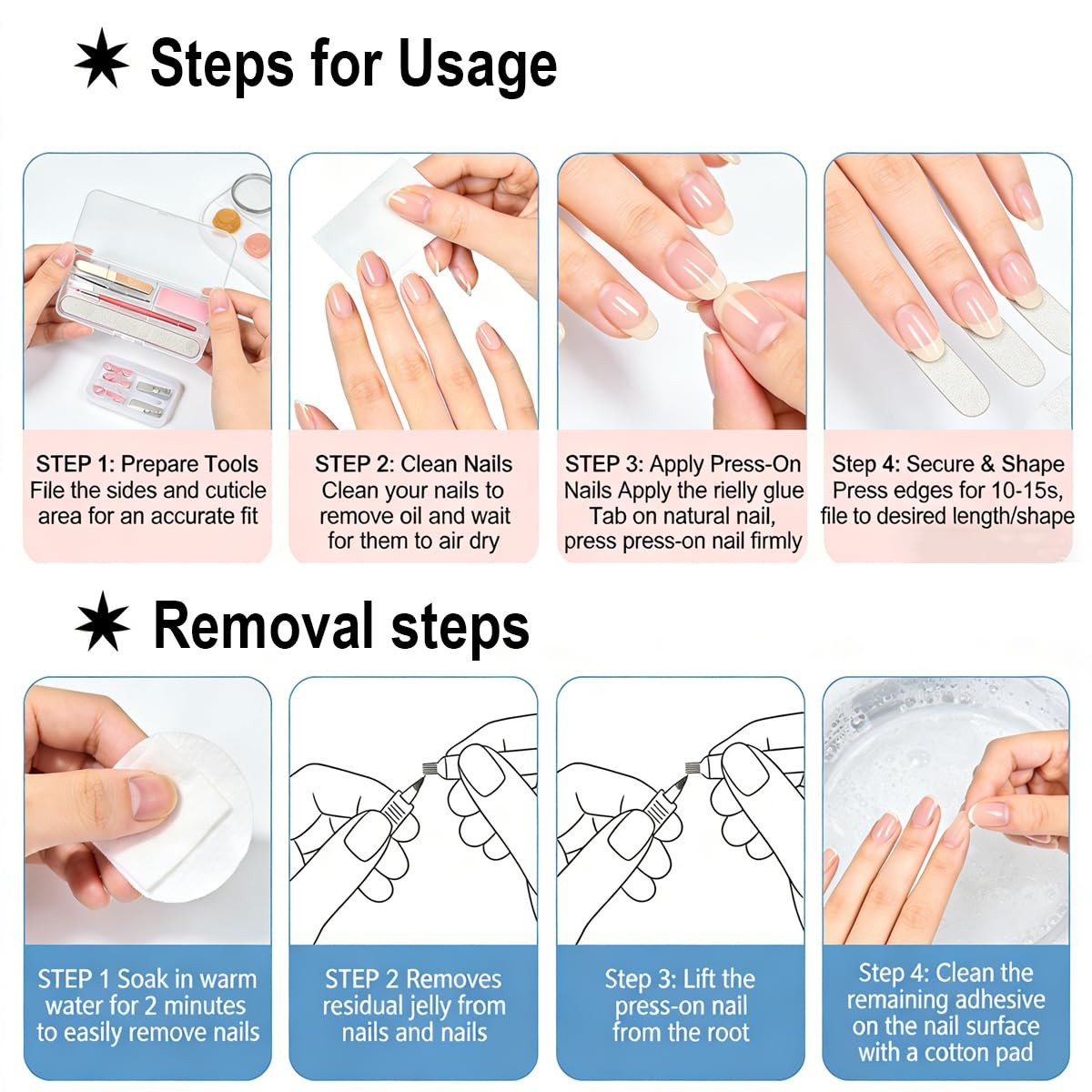 ✶ Steps for Usage

STEP 1: Prepare Tools
File the sides and cuticle area for an accurate fit

STEP 2: Clean Nails
Clean your nails to remove oil and wait for them to air dry

STEP 3: Apply Press-On Nails Apply the rielly glue Tab on natural nail, press press-on nail firmly

Step 4: Secure & Shape
Press edges for 10-15s, file to desired length/shape

✶ Removal steps

STEP 1 Soak in warm water for 2 minutes to easily remove nails

STEP 2 Removes residual jelly from nails and nails

Step 3: Lift the press-on nail from the root

Step 4: Clean the remaining adhesive on the nail surface with a cotton pad