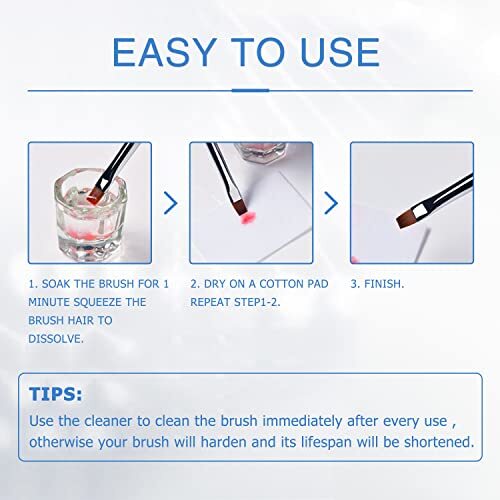 EASY TO USE

1. SOAK THE BRUSH FOR 1 MINUTE SQUEEZE THE BRUSH HAIR TO DISSOLVE.

2. DRY ON A COTTON PAD REPEAT STEP1-2.

3. FINISH.

TIPS:
Use the cleaner to clean the brush immediately after every use , otherwise your brush will harden and its lifespan will be shortened.