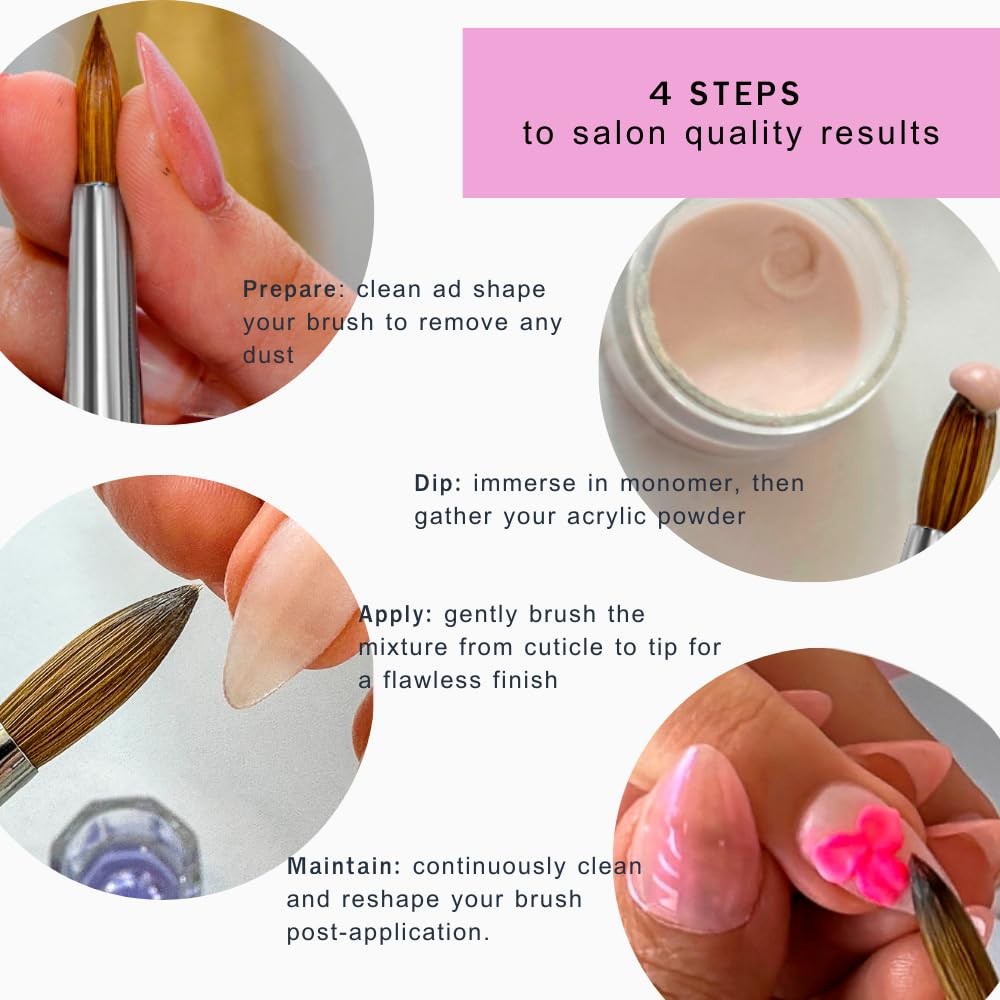 4 STEPS
to salon quality results

Prepare: clean ad shape your brush to remove any dust

Dip: immerse in monomer, then gather your acrylic powder

Apply: gently brush the mixture from cuticle to tip for a flawless finish

Maintain: continuously clean and reshape your brush post-application.