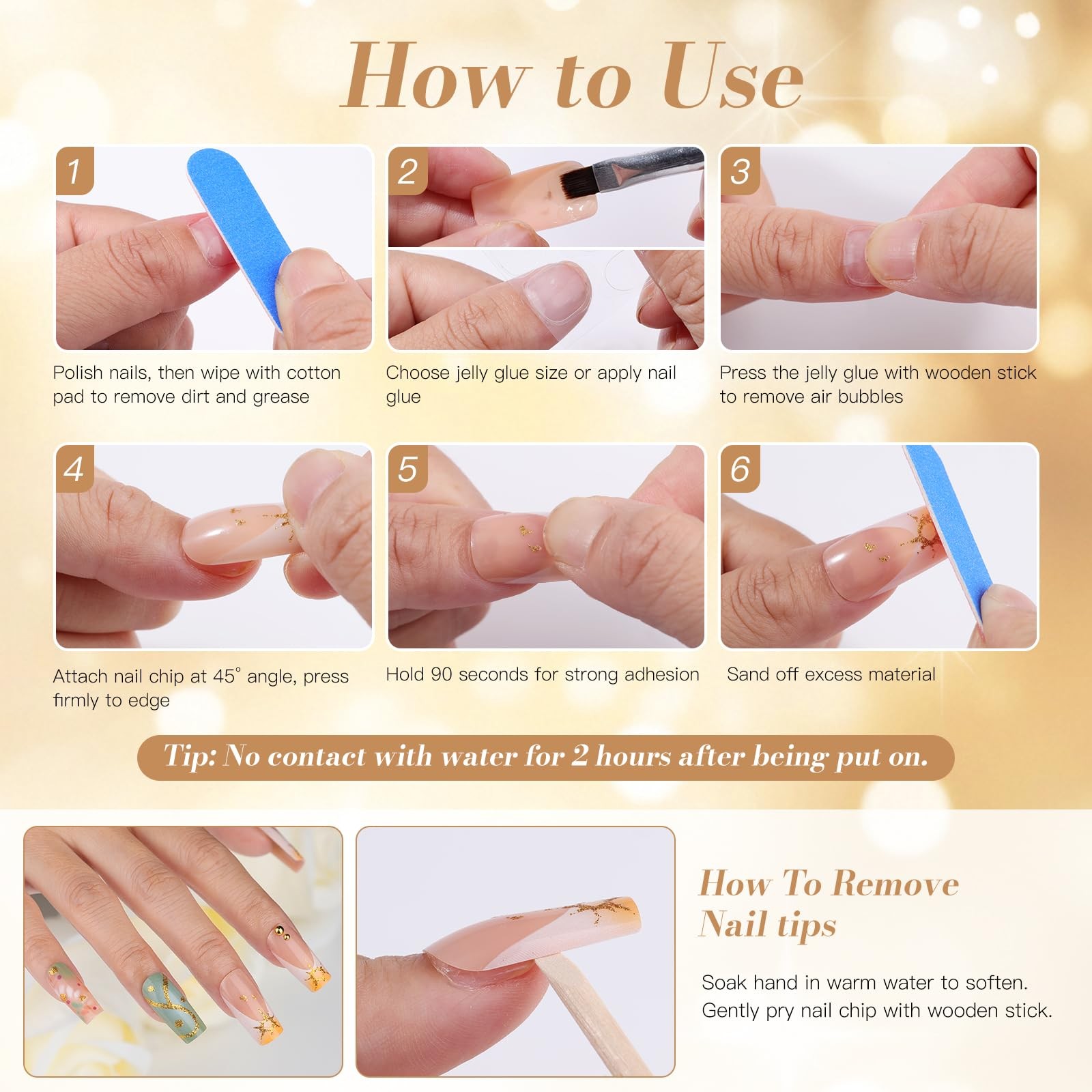 How to Use

1

Polish nails, then wipe with cotton pad to remove dirt and grease

2

Choose jelly glue size or apply nail glue

3

Press the jelly glue with wooden stick to remove air bubbles

4

Attach nail chip at 45° angle, press firmly to edge

5

Hold 90 seconds for strong adhesion

6

Sand off excess material

Tip: No contact with water for 2 hours after being put on.

How To Remove Nail tips

Soak hand in warm water to soften. Gently pry nail chip with wooden stick.