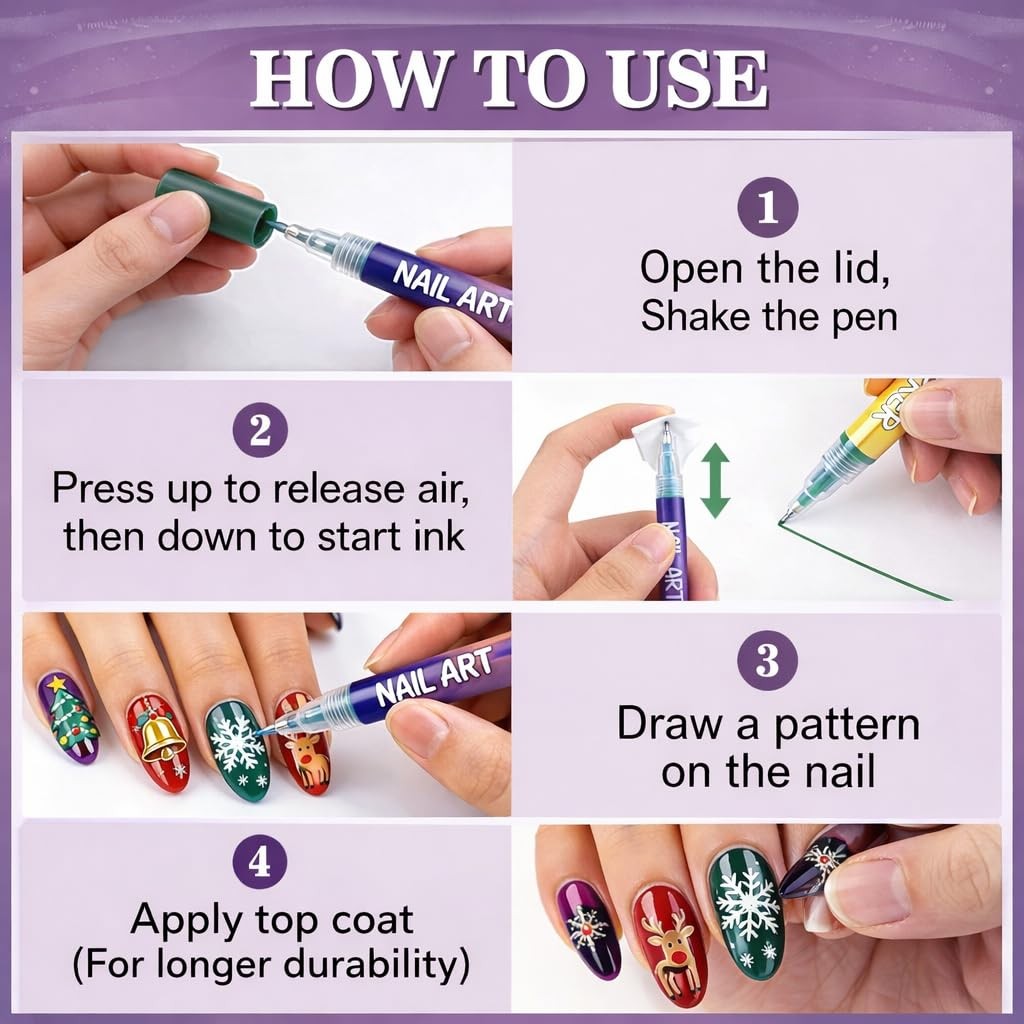 HOW TO USE

NAIL ART

1
Open the lid,
Shake the pen

2
Press up to release air,
then down to start ink

NAIL ART

NAIL ART

3
Draw a pattern
on the nail

4
Apply top coat
(For longer durability)