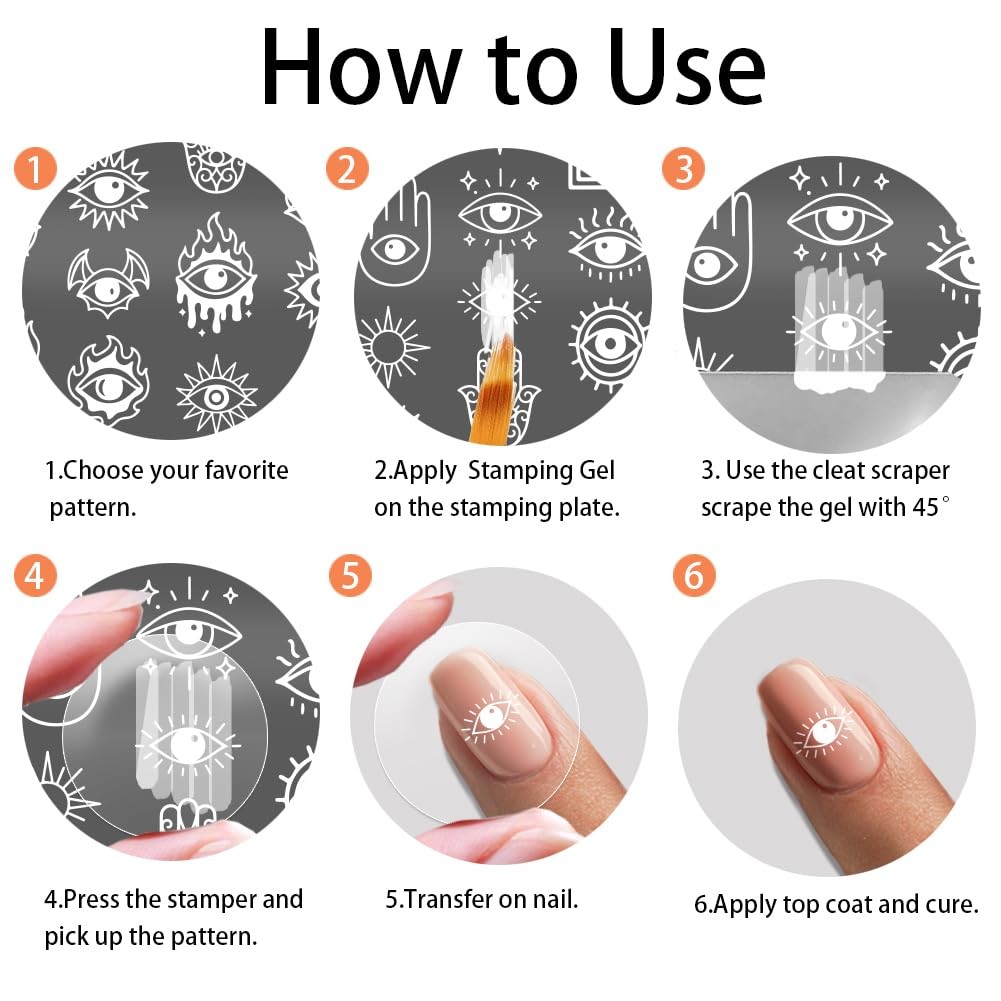 How to Use

1

1.Choose your favorite pattern.

2

2.Apply  Stamping Gel on the stamping plate.

3

3. Use the cleat scraper scrape the gel with 45°

4

4.Press the stamper and pick up the pattern.

5

5.Transfer on nail.

6

6.Apply top coat and cure.