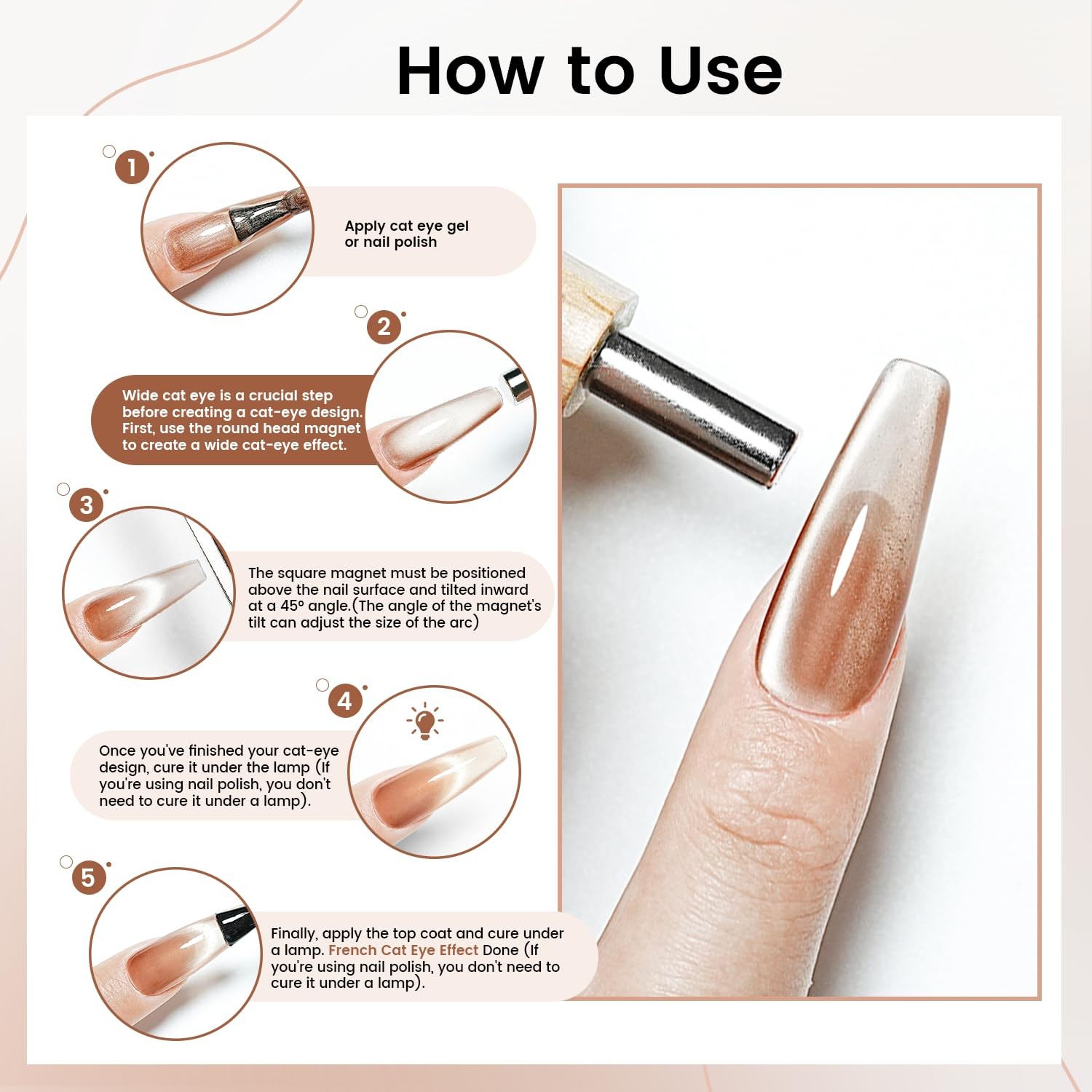 How to Use

1

Apply cat eye gel or nail polish

2

Wide cat eye is a crucial step before creating a cat-eye design. First, use the round head magnet to create a wide cat-eye effect.

3

The square magnet must be positioned above the nail surface and tilted inward at a 45° angle.(The angle of the magnet's tilt can adjust the size of the arc)

4

Once you've finished your cat-eye design, cure it under the lamp (If you're using nail polish, you don't need to cure it under a lamp).

5

Finally, apply the top coat and cure under a lamp. French Cat Eye Effect Done (If you're using nail polish, you don't need to cure it under a lamp).