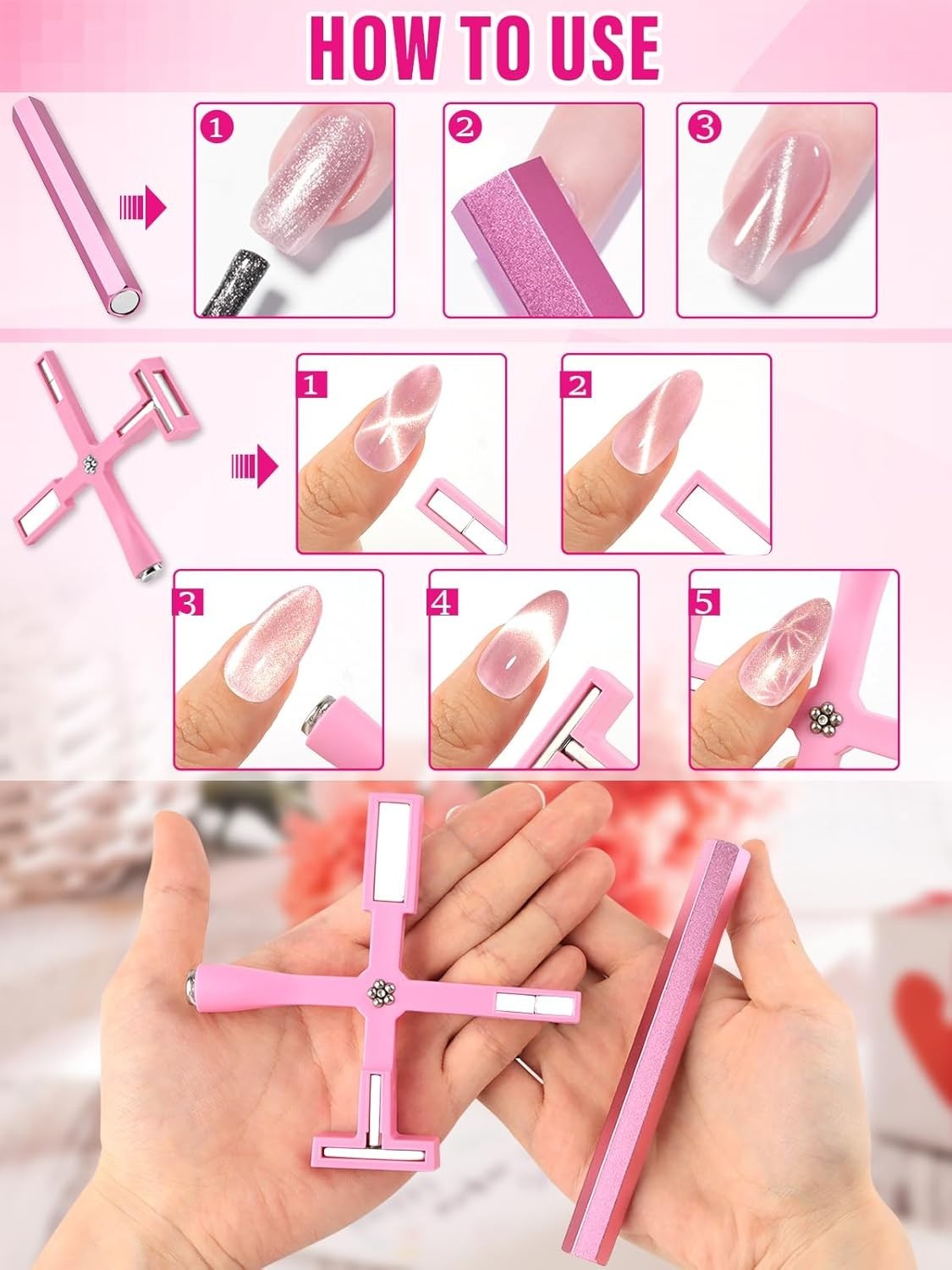 HOW TO USE

1

2

3

1

2

3

4

5