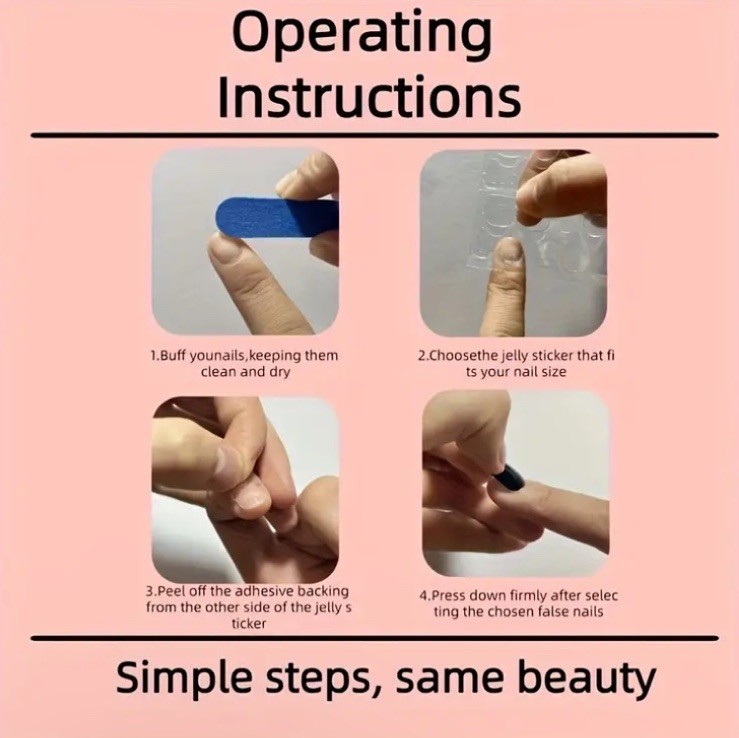 Operating Instructions

1.Buff younails,keeping them clean and dry

2.Choosethe jelly sticker that fi ts your nail size

3.Peel off the adhesive backing from the other side of the jelly s ticker

4.Press down firmly after selec ting the chosen false nails

Simple steps, same beauty