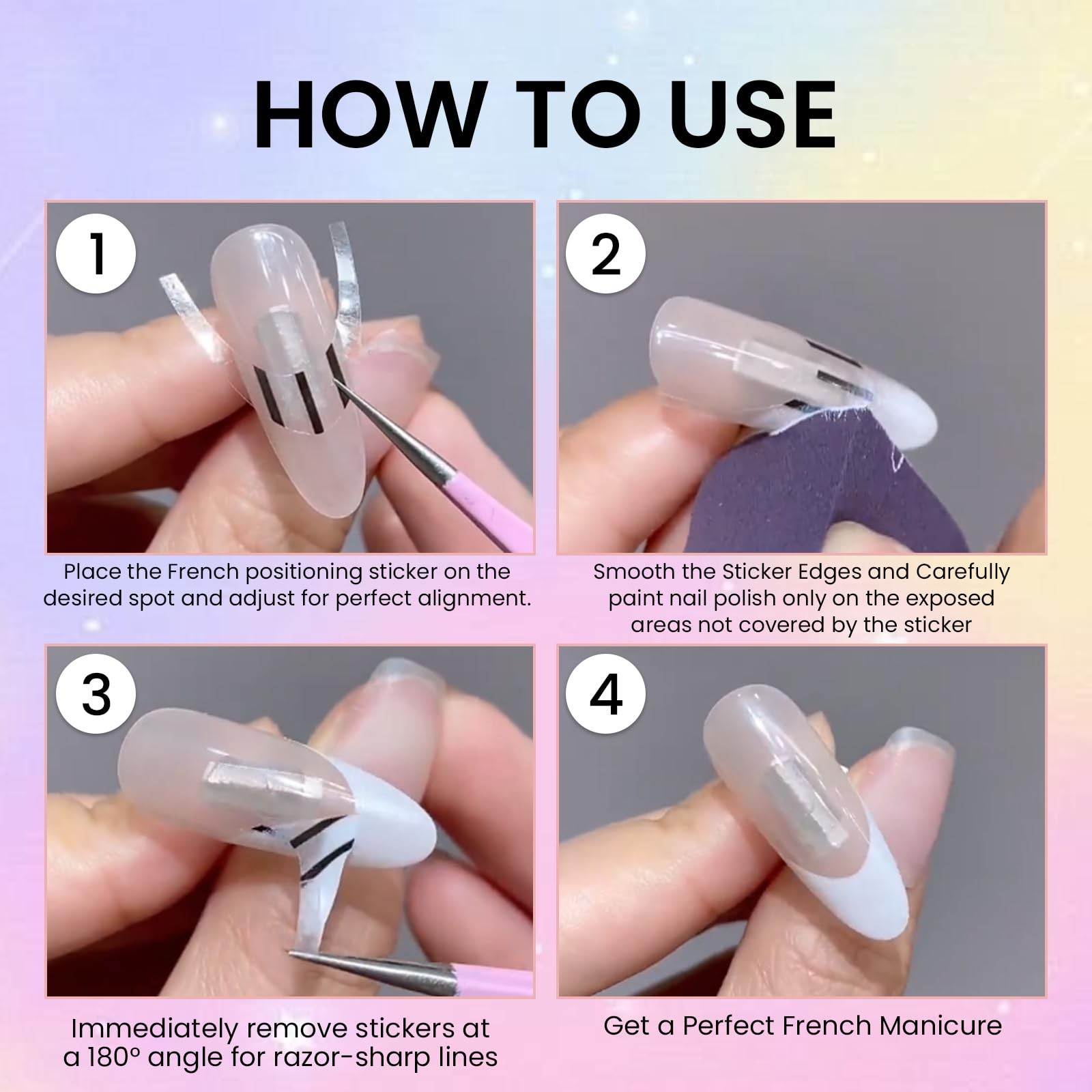 HOW TO USE

1

Place the French positioning sticker on the desired spot and adjust for perfect alignment.

2

Smooth the Sticker Edges and Carefully paint nail polish only on the exposed areas not covered by the sticker

3

Immediately remove stickers at a 180° angle for razor-sharp lines

4

Get a Perfect French Manicure