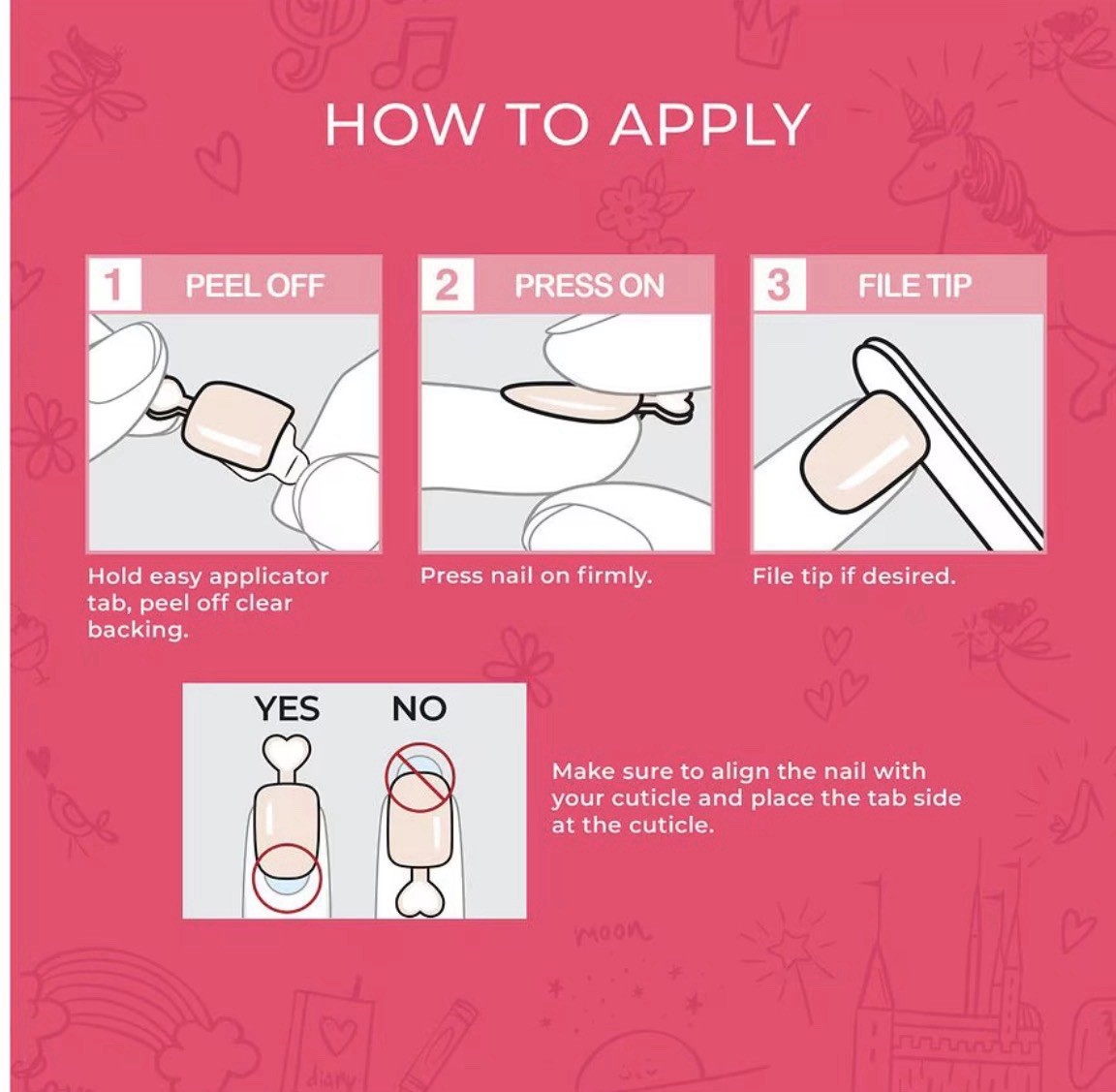 HOW TO APPLY

1 PEEL OFF

Hold easy applicator tab, peel off clear backing.

2 PRESS ON

Press nail on firmly.

3 FILE TIP

File tip if desired.

YES NO

Make sure to align the nail with your cuticle and place the tab side at the cuticle.

moon

diary