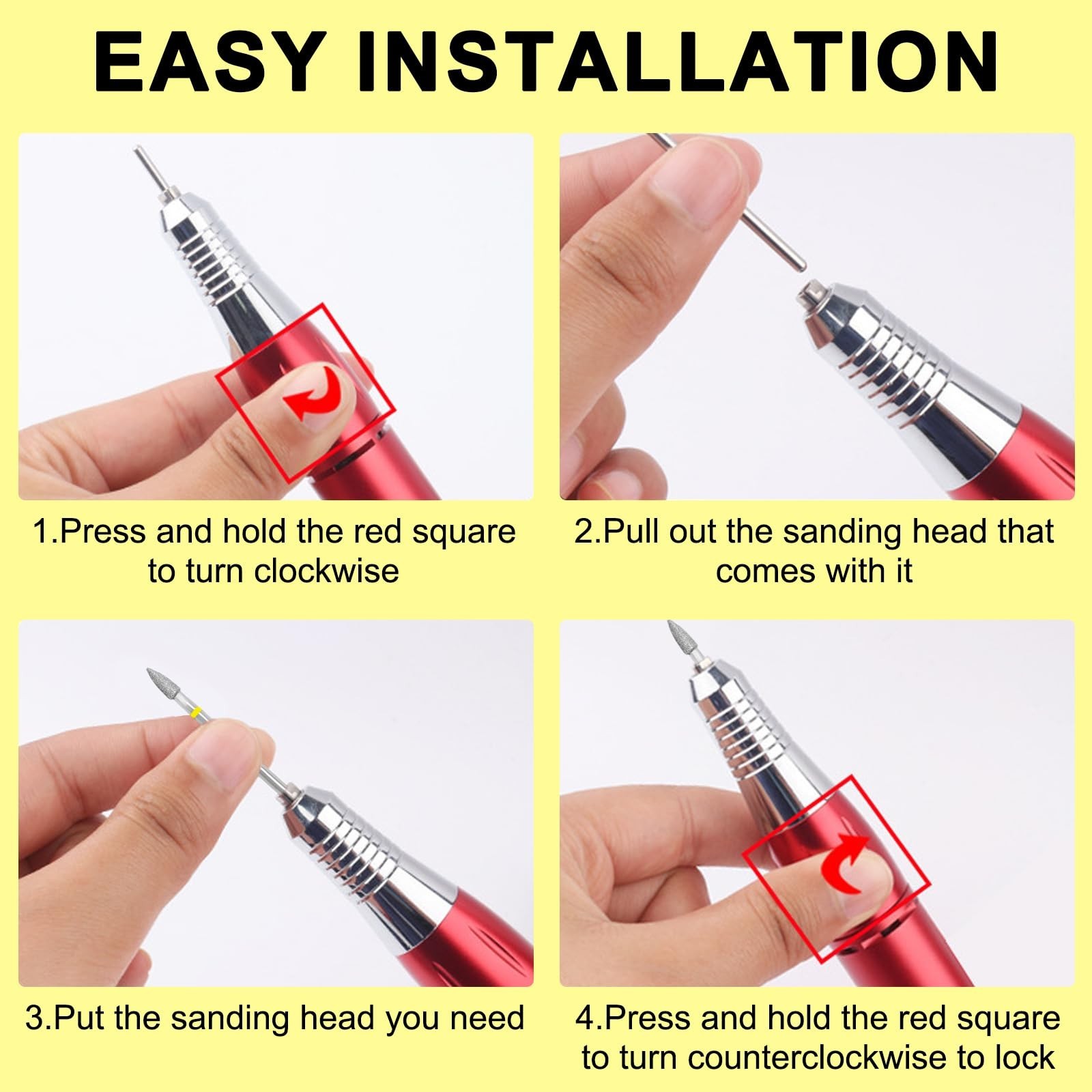 EASY INSTALLATION

1.Press and hold the red square to turn clockwise

2.Pull out the sanding head that comes with it

3.Put the sanding head you need

4.Press and hold the red square to turn counterclockwise to lock