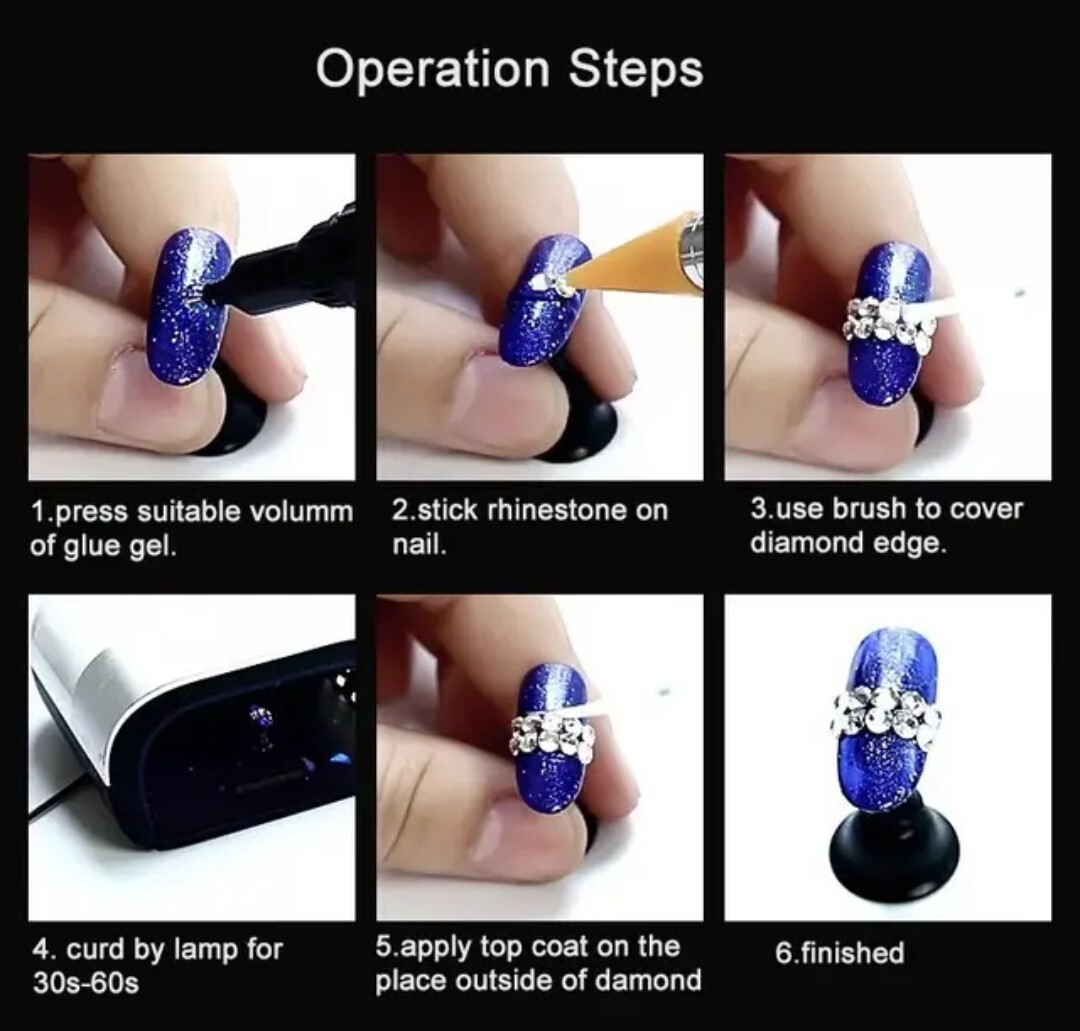 Operation Steps

1.press suitable volumm of glue gel.

2.stick rhinestone on nail.

3.use brush to cover diamond edge.

4. curd by lamp for 30s-60s

5.apply top coat on the place outside of damond

6.finished