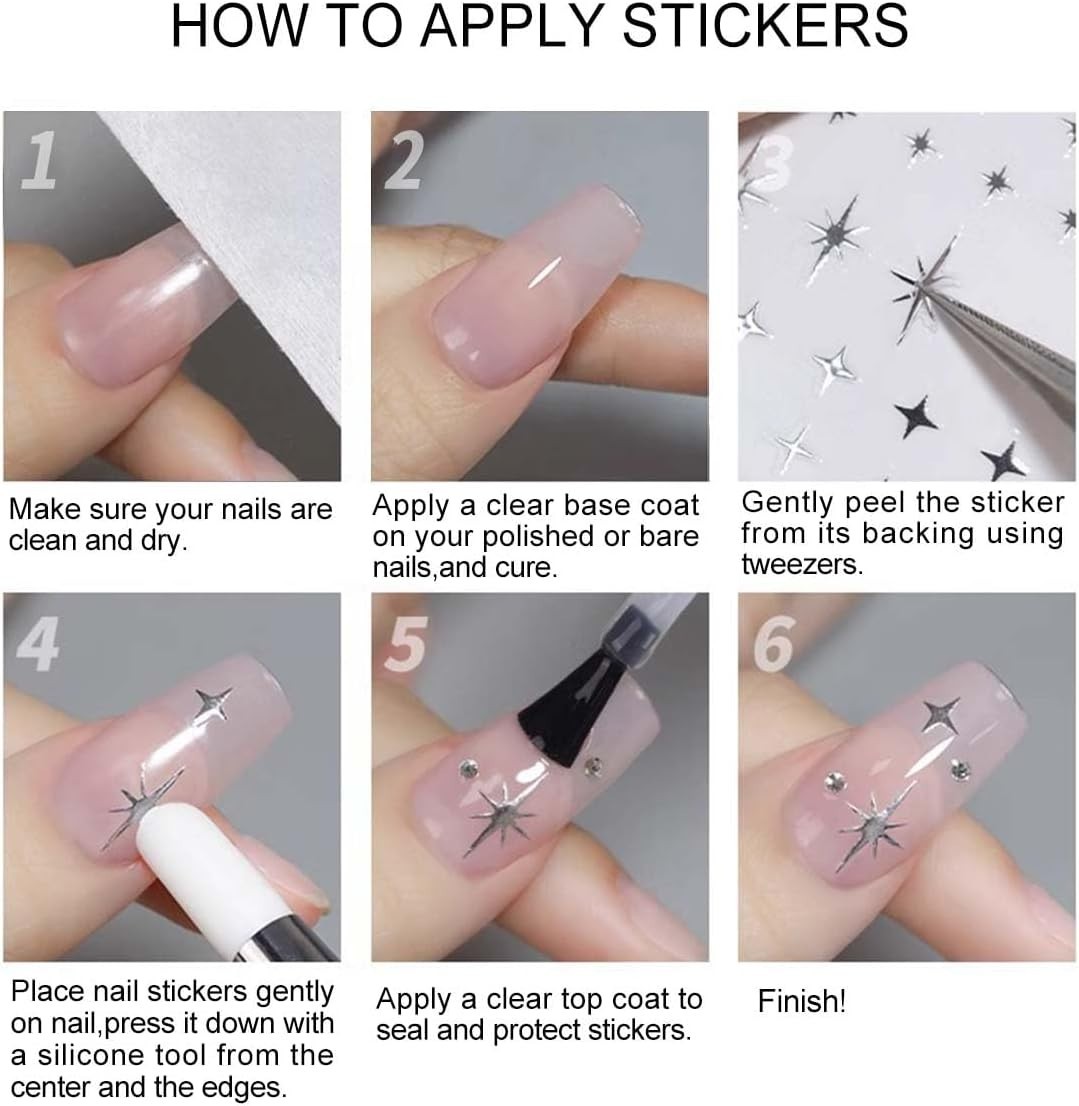 HOW TO APPLY STICKERS

1

Make sure your nails are clean and dry.

2

Apply a clear base coat on your polished or bare nails,and cure.

3

Gently peel the sticker from its backing using tweezers.

4

Place nail stickers gently on nail,press it down with a silicone tool from the center and the edges.

5

Apply a clear top coat to seal and protect stickers.

6

Finish!