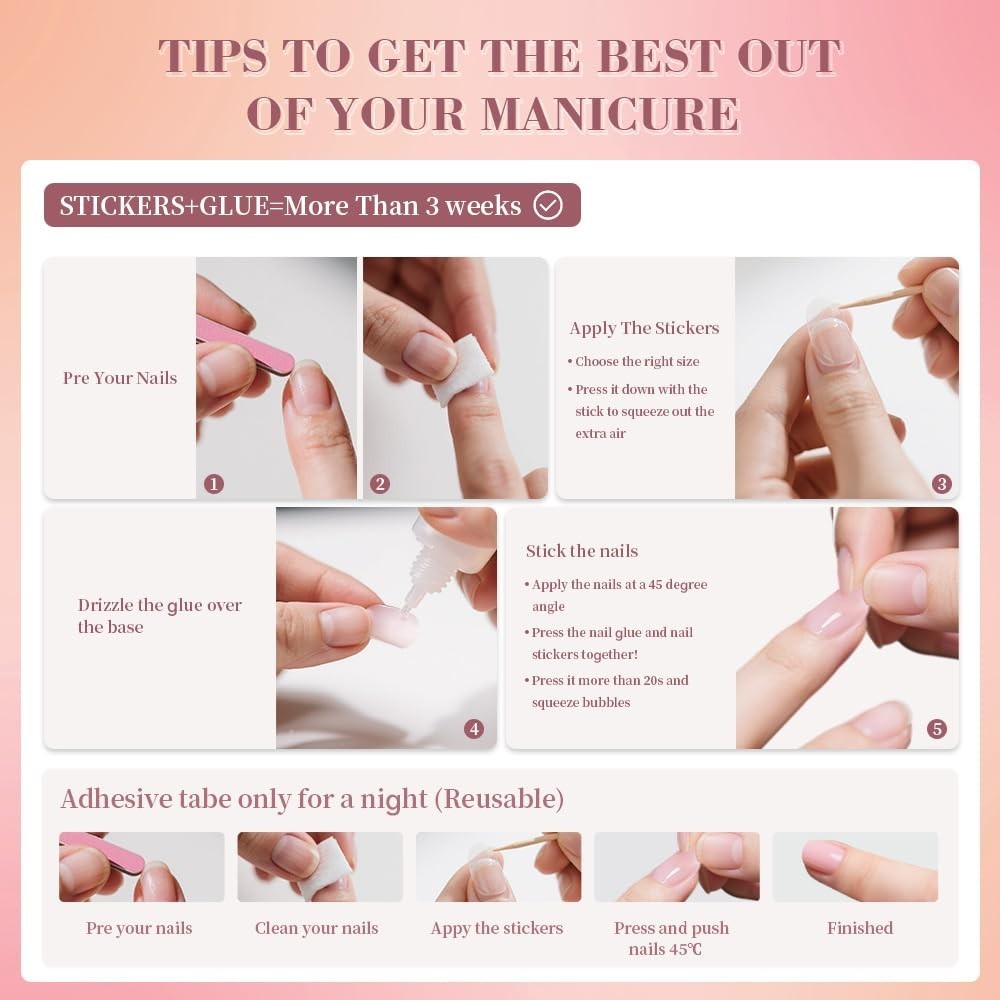 TIPS TO GET THE BEST OUT OF YOUR MANICURE

STICKERS+GLUE=More Than 3 weeks

Pre Your Nails

1

2

Apply The Stickers

• Choose the right size

• Press it down with the stick to squeeze out the extra air

3

Drizzle the glue over the base

4

Stick the nails

• Apply the nails at a 45 degree angle

• Press the nail glue and nail stickers together!

• Press it more than 20s and squeeze bubbles

5

Adhesive tabe only for a night (Reusable)

Pre your nails

Clean your nails

Appy the stickers

Press and push nails 45℃

Finished