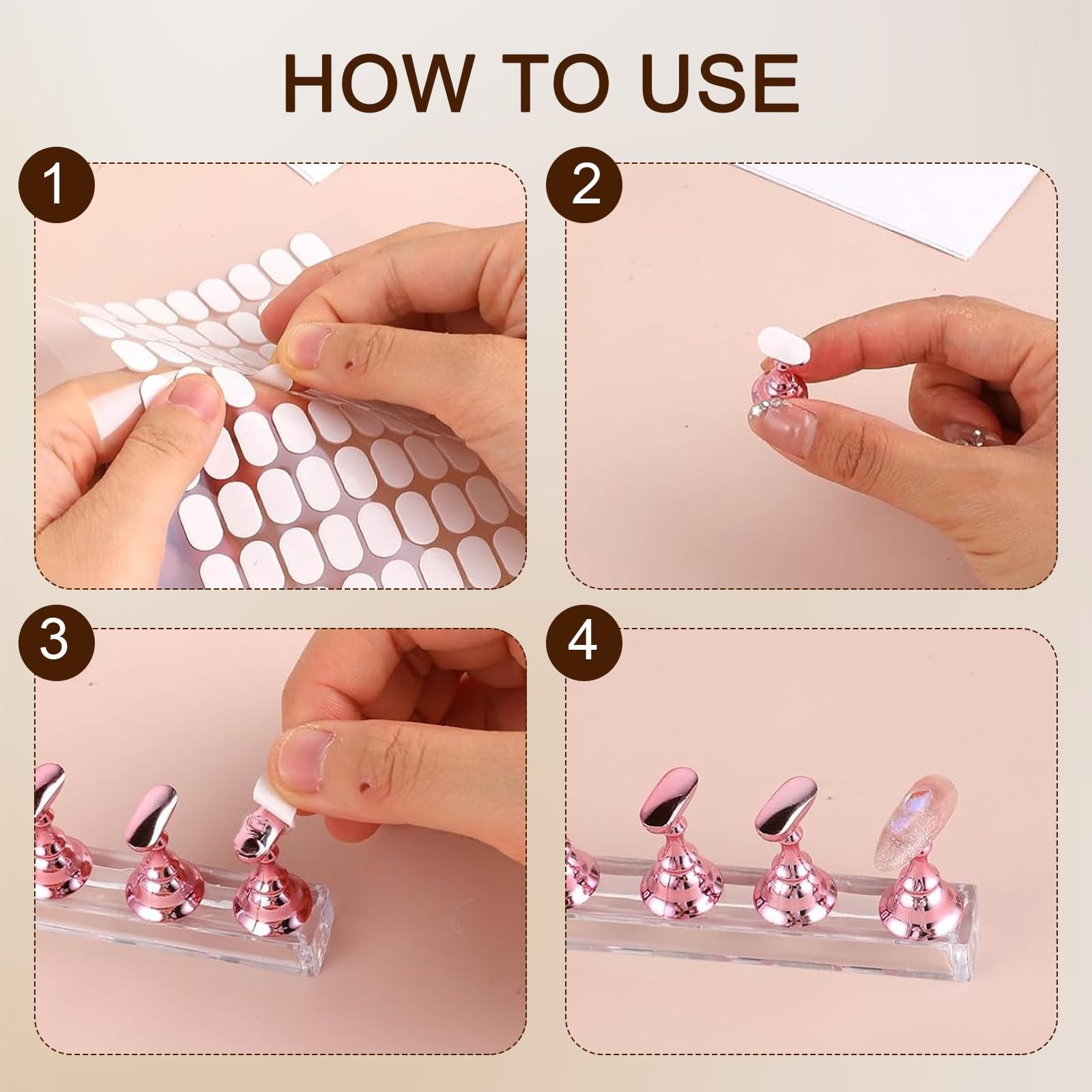 HOW TO USE

1

2

3

4