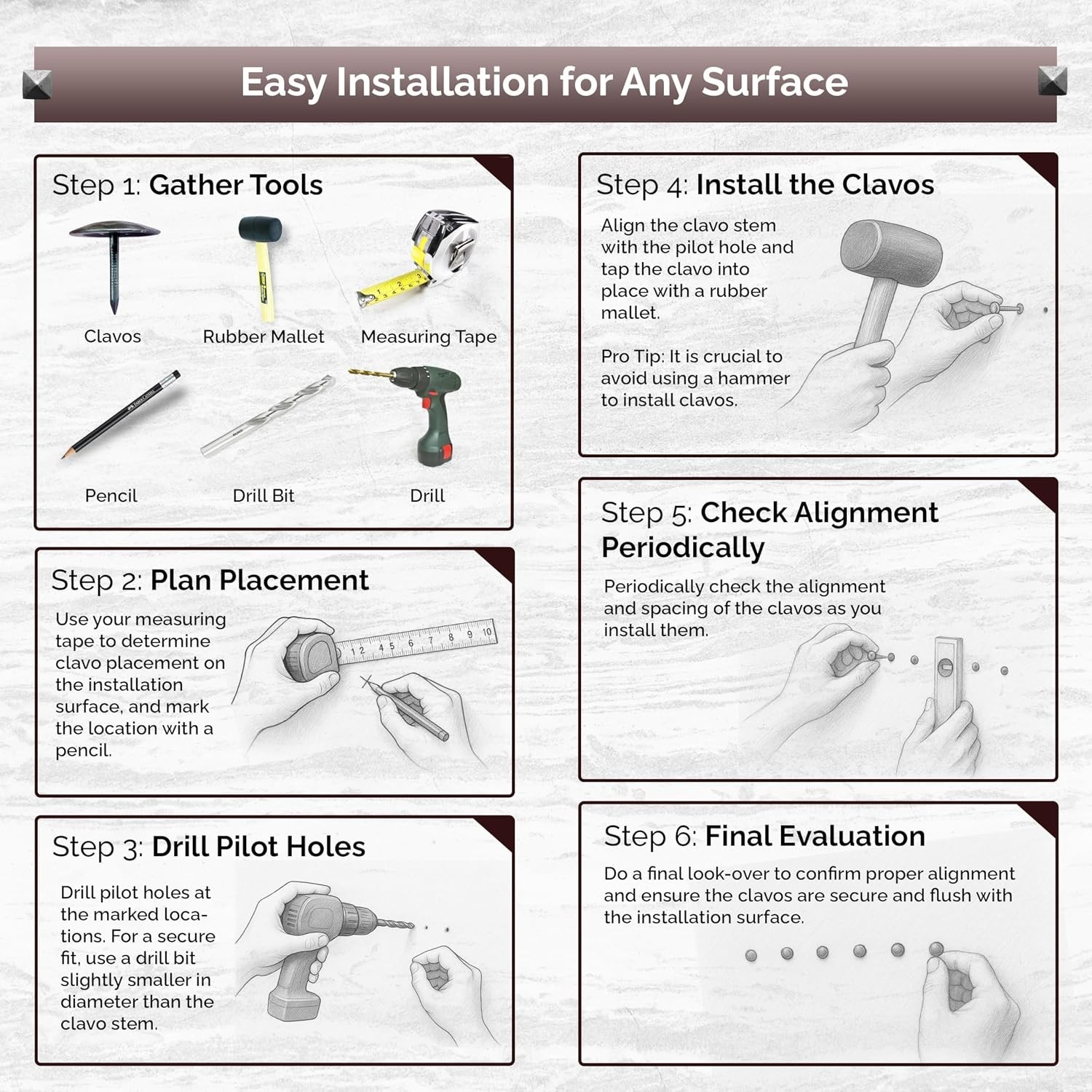 Easy Installation for Any Surface

Step 1: Gather Tools

Clavos

Rubber Mallet

Measuring Tape

Pencil

Drill Bit

Drill

Step 2: Plan Placement

Use your measuring tape to determine clavo placement on the installation surface, and mark the location with a pencil.

1 2 4 5 6 7 8 9 10

Step 3: Drill Pilot Holes

Drill pilot holes at the marked locations. For a secure fit, use a drill bit slightly smaller in diameter than the clavo stem.

Step 4: Install the Clavos

Align the clavo stem with the pilot hole and tap the clavo into place with a rubber mallet.

Pro Tip: It is crucial to avoid using a hammer to install clavos.

Step 5: Check Alignment Periodically

Periodically check the alignment and spacing of the clavos as you install them.

Step 6: Final Evaluation

Do a final look-over to confirm proper alignment and ensure the clavos are secure and flush with the installation surface.