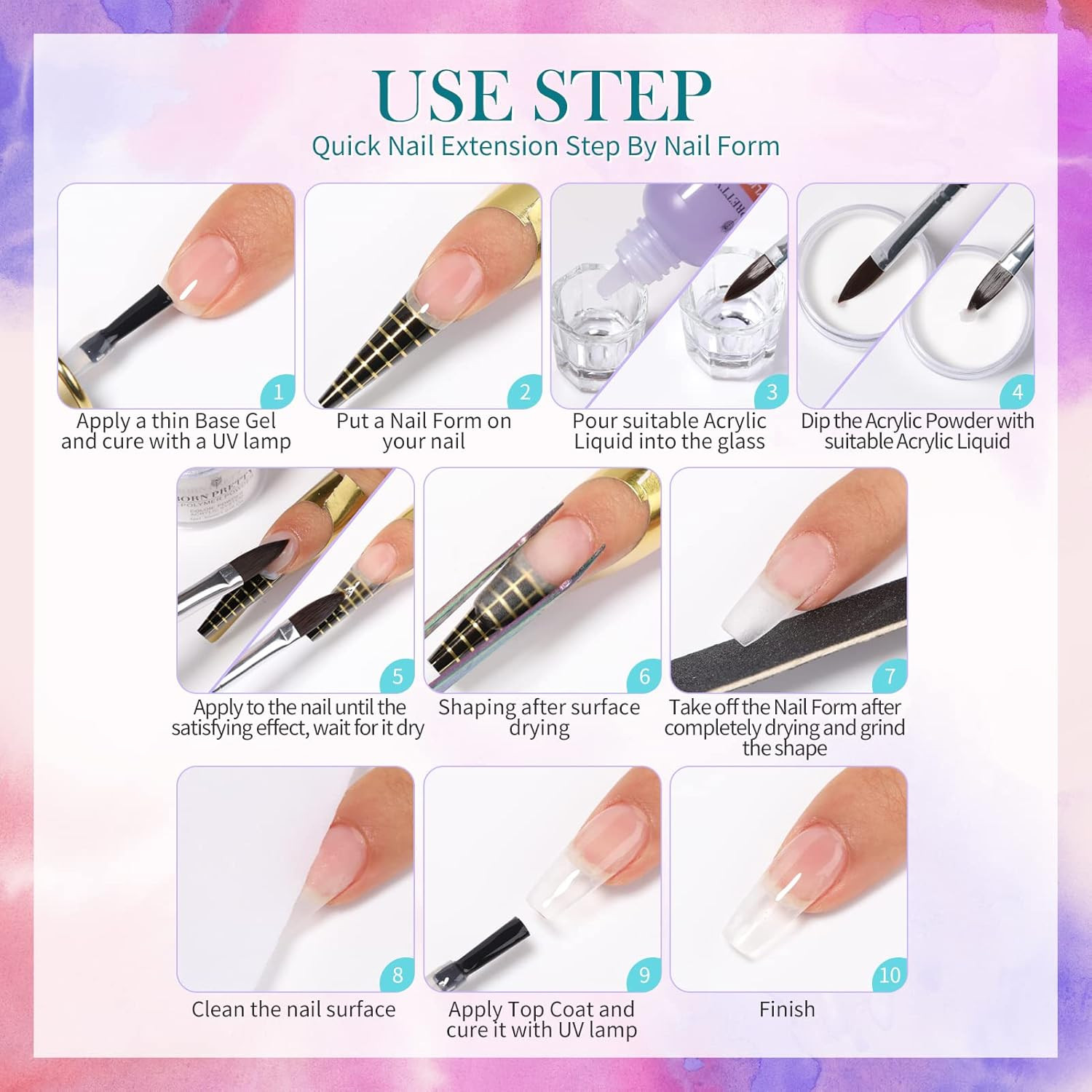 USE STEP
Quick Nail Extension Step By Nail Form

1
Apply a thin Base Gel and cure with a UV lamp

2
Put a Nail Form on your nail

3
Pour suitable Acrylic Liquid into the glass

4
Dip the Acrylic Powder with suitable Acrylic Liquid

BORN PRETTY
POLYMER POWDER

5
Apply to the nail until the satisfying effect, wait for it dry

6
Shaping after surface drying

7
Take off the Nail Form after completely drying and grind the shape

8
Clean the nail surface

9
Apply Top Coat and cure it with UV lamp

10
Finish