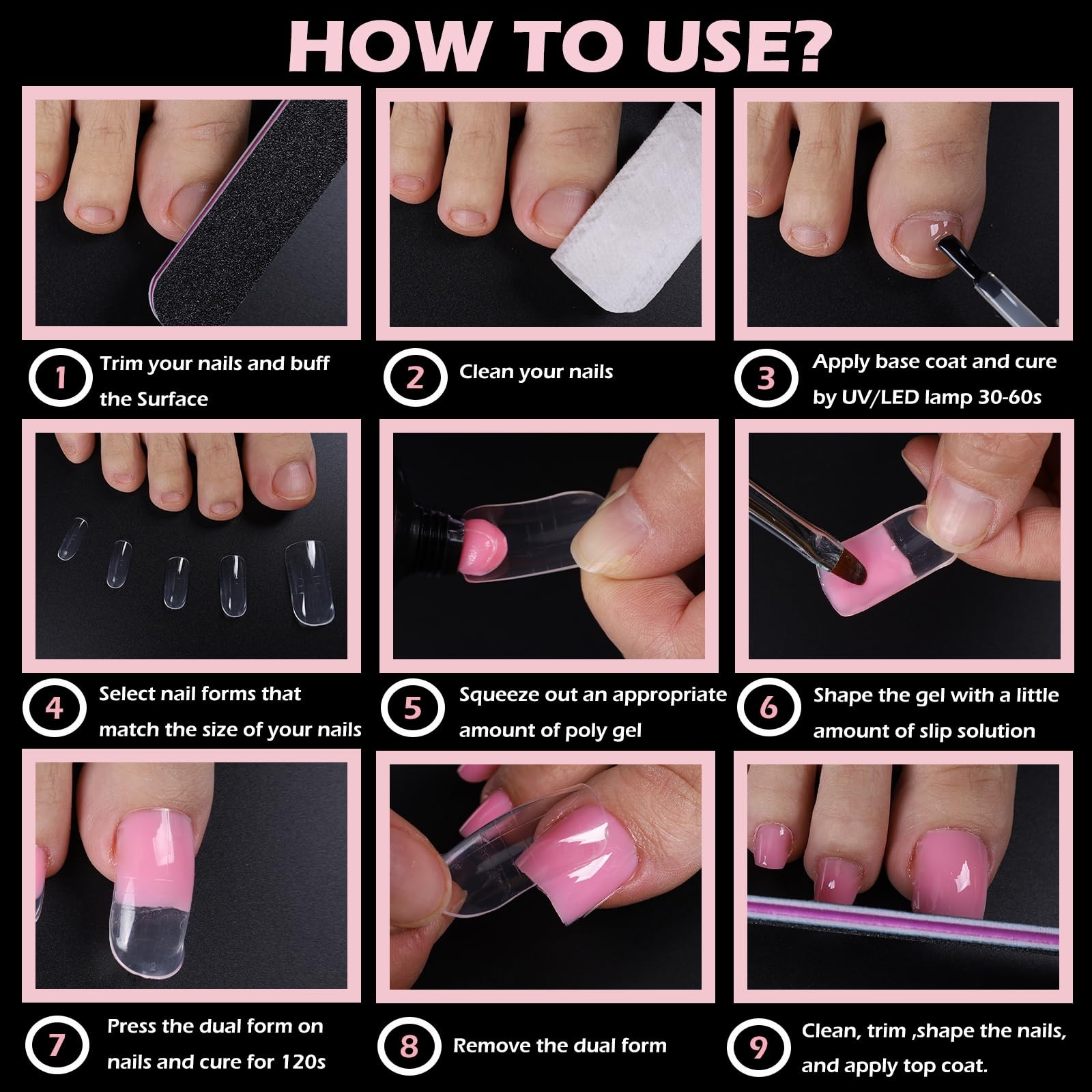 HOW TO USE?

1 Trim your nails and buff the Surface

2 Clean your nails

3 Apply base coat and cure by UV/LED lamp 30-60s

4 Select nail forms that match the size of your nails

5 Squeeze out an appropriate amount of poly gel

6 Shape the gel with a little amount of slip solution

7 Press the dual form on nails and cure for 120s

8 Remove the dual form

9 Clean, trim ,shape the nails, and apply top coat.