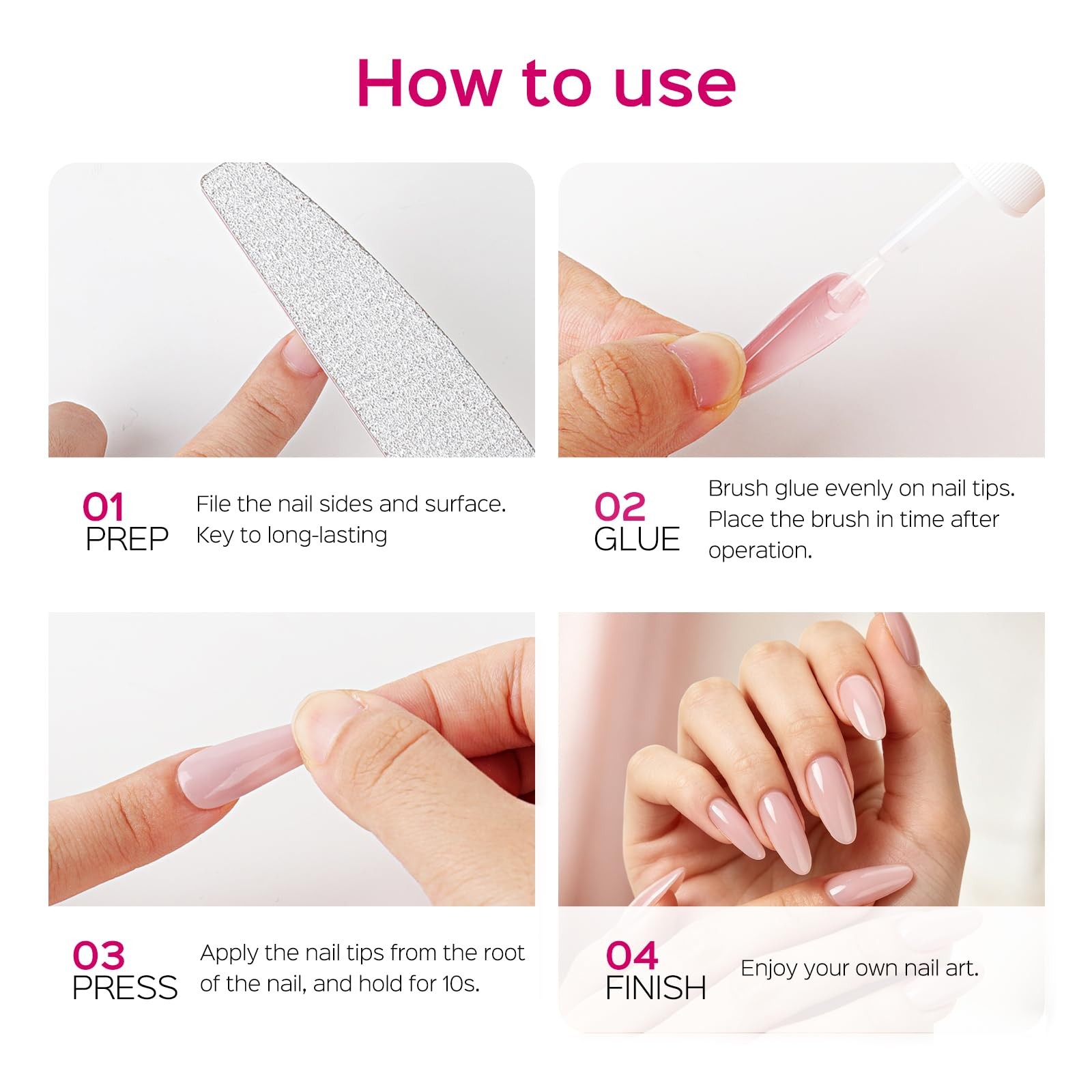 How to use

01
PREP
File the nail sides and surface. Key to long-lasting

02
GLUE
Brush glue evenly on nail tips. Place the brush in time after operation.

03
PRESS
Apply the nail tips from the root of the nail, and hold for 10s.

04
FINISH
Enjoy your own nail art.