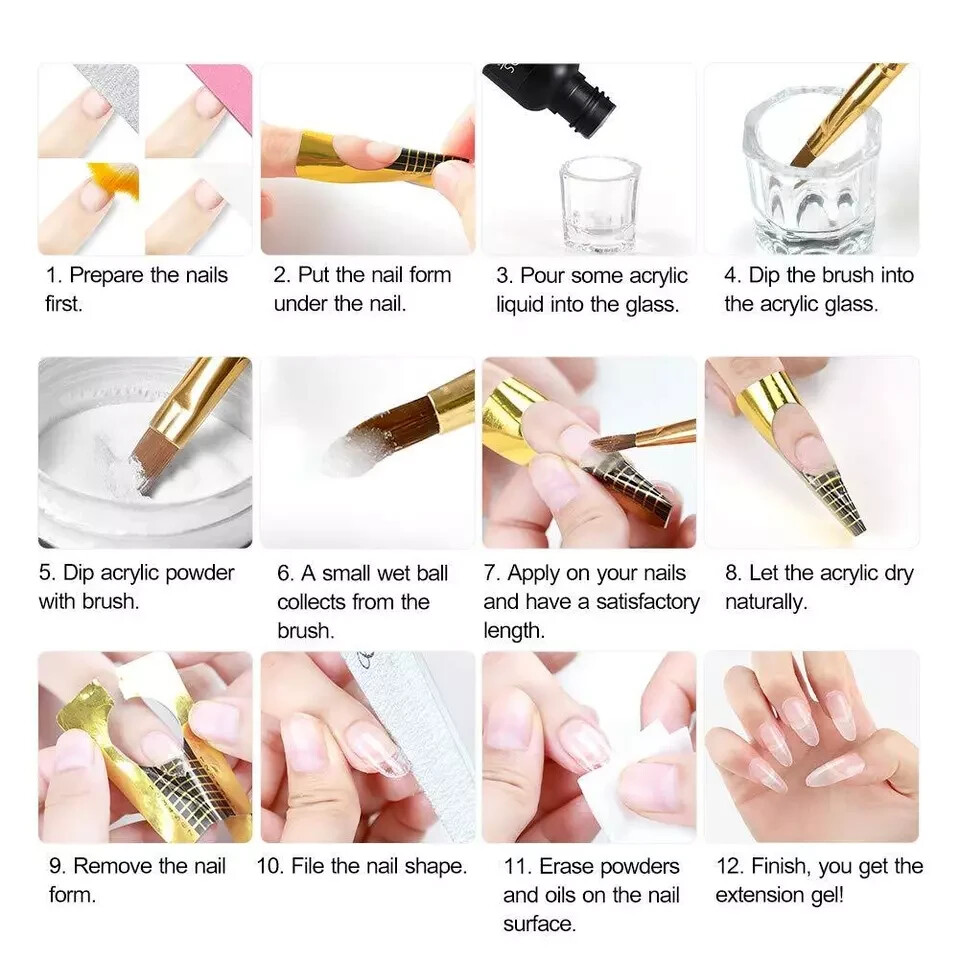 1. Prepare the nails first.

2. Put the nail form under the nail.

3. Pour some acrylic liquid into the glass.

4. Dip the brush into the acrylic glass.

5. Dip acrylic powder with brush.

6. A small wet ball collects from the brush.

7. Apply on your nails and have a satisfactory length.

8. Let the acrylic dry naturally.

9. Remove the nail form.

10. File the nail shape.

11. Erase powders and oils on the nail surface.

12. Finish, you get the extension gel!