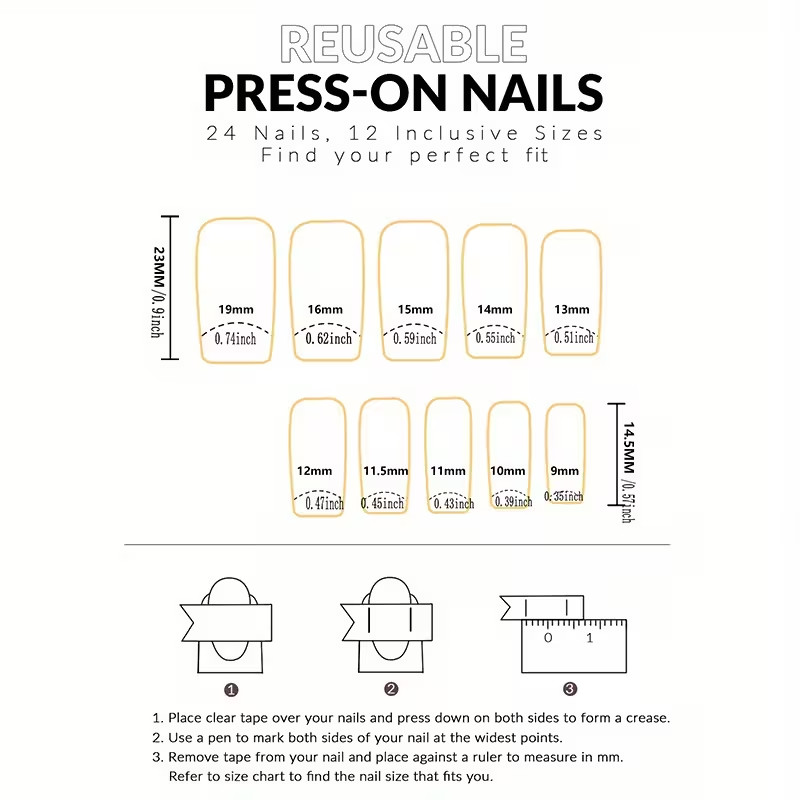 REUSABLE
PRESS-ON NAILS
24 Nails, 12 Inclusive Sizes
Find your perfect fit

23MM/0.9inch

19mm
0.74inch

16mm
0.62inch

15mm
0.59inch

14mm
0.55inch

13mm
0.51inch

12mm
0.47inch

11.5mm
0.45inch

11mm
0.43inch

10mm
0.39inch

9mm
0.35inch

14.5MM/0.57inch

0 1

❶ ❷ ❸

1. Place clear tape over your nails and press down on both sides to form a crease.
2. Use a pen to mark both sides of your nail at the widest points.
3. Remove tape from your nail and place against a ruler to measure in mm. Refer to size chart to find the nail size that fits you.