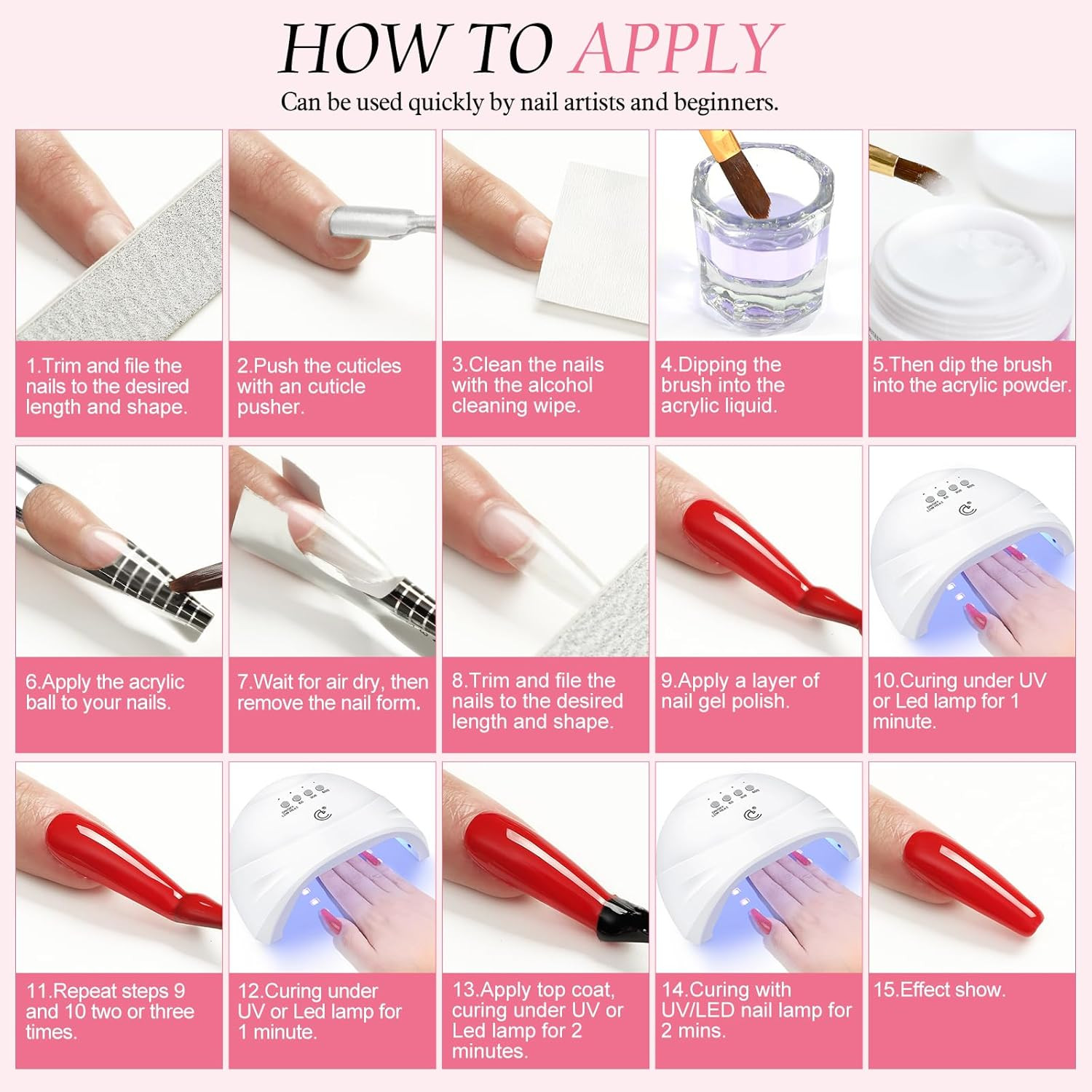 HOW TO APPLY

Can be used quickly by nail artists and beginners.

1.Trim and file the nails to the desired length and shape.

2.Push the cuticles with an cuticle pusher.

3.Clean the nails with the alcohol cleaning wipe.

4.Dipping the brush into the acrylic liquid.

5.Then dip the brush into the acrylic powder.

6.Apply the acrylic ball to your nails.

7.Wait for air dry, then remove the nail form.

8.Trim and file the nails to the desired length and shape.

9.Apply a layer of nail gel polish.

10.Curing under UV or Led lamp for 1 minute.

11.Repeat steps 9 and 10 two or three times.

12.Curing under UV or Led lamp for 1 minute.

13.Apply top coat, curing under UV or Led lamp for 2 minutes.

14.Curing with UV/LED nail lamp for 2 mins.

15.Effect show.