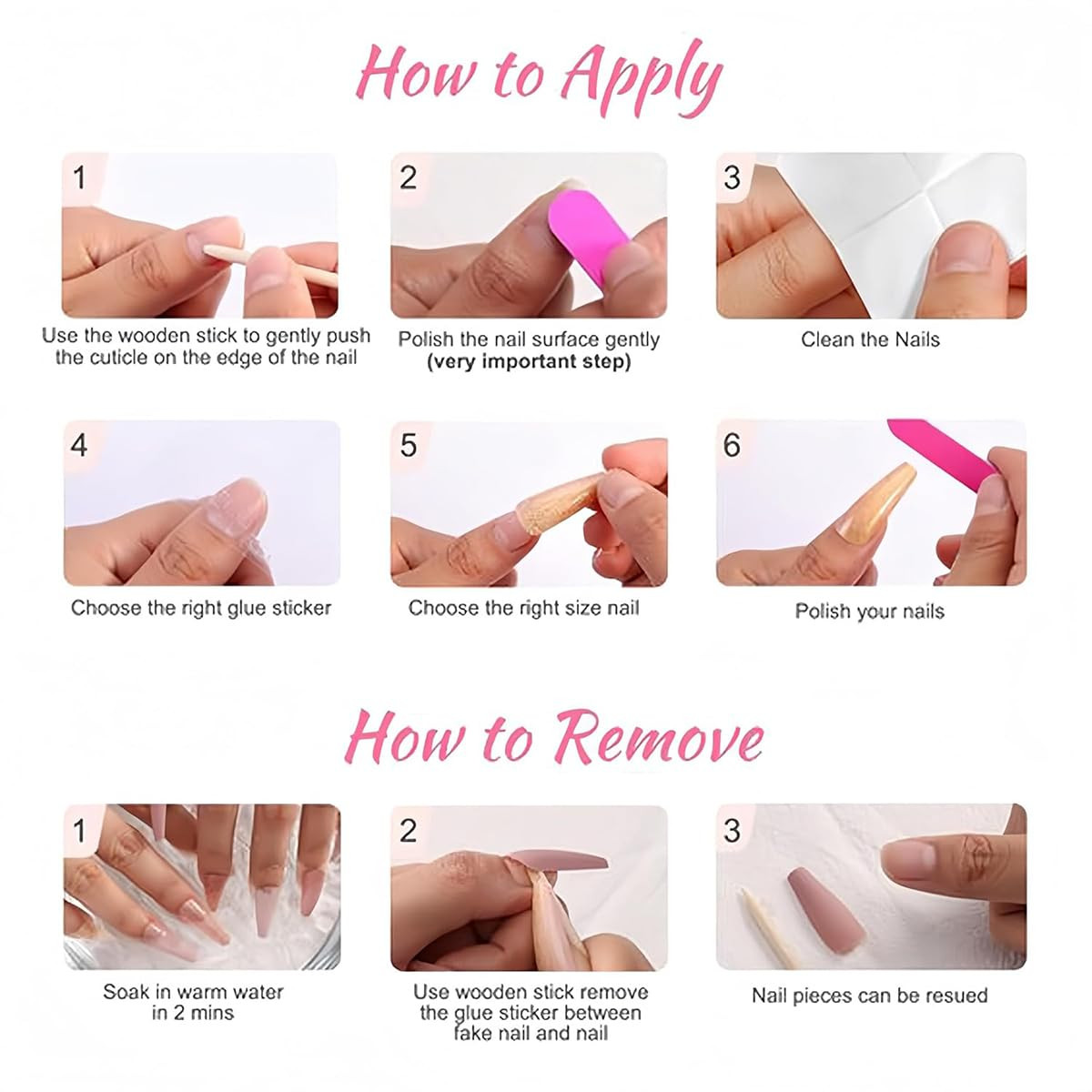 How to Apply

1
Use the wooden stick to gently push the cuticle on the edge of the nail

2
Polish the nail surface gently (very important step)

3
Clean the Nails

4
Choose the right glue sticker

5
Choose the right size nail

6
Polish your nails

How to Remove

1
Soak in warm water in 2 mins

2
Use wooden stick remove the glue sticker between fake nail and nail

3
Nail pieces can be resued