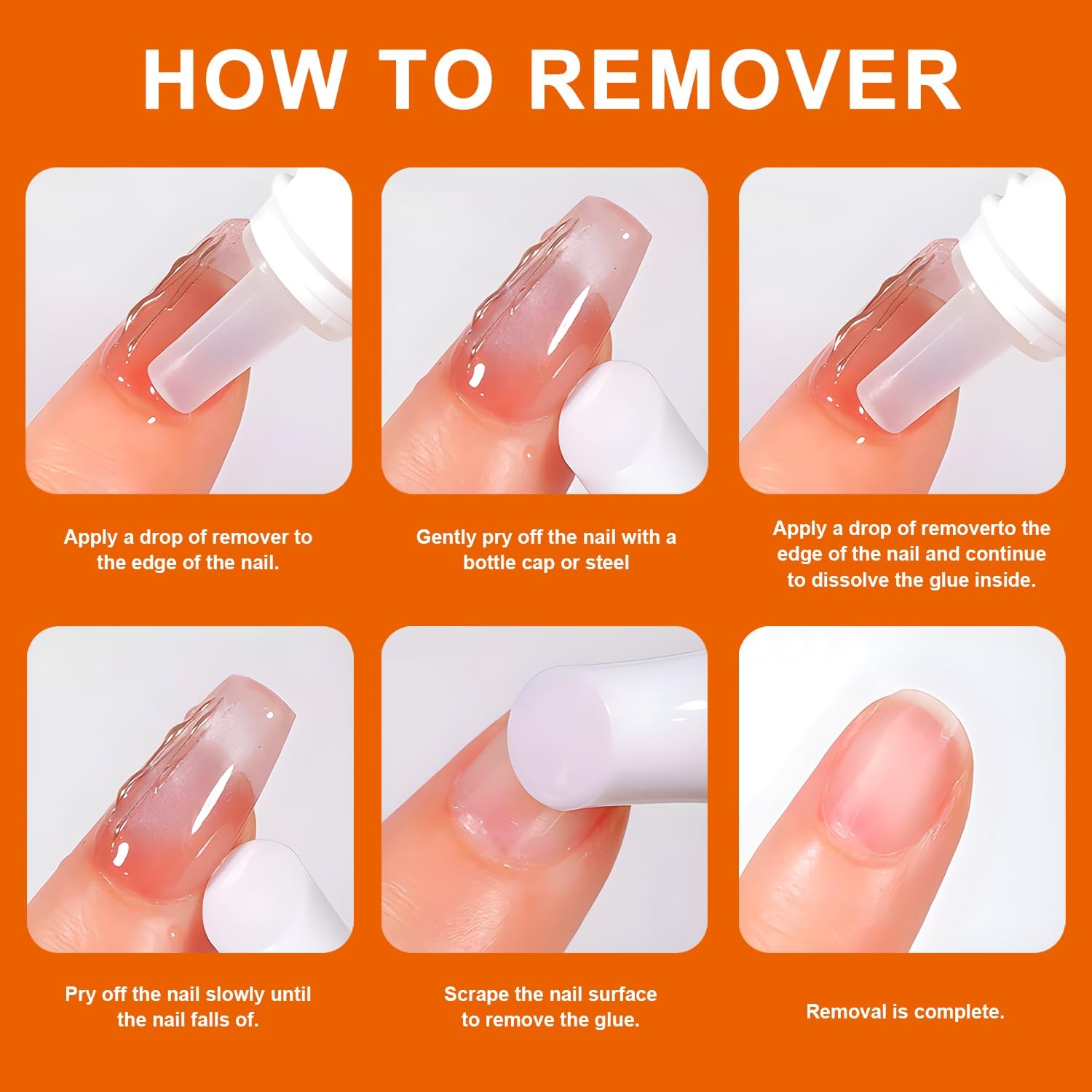 HOW TO REMOVER

Apply a drop of remover to the edge of the nail.

Gently pry off the nail with a bottle cap or steel

Apply a drop of removerto the edge of the nail and continue to dissolve the glue inside.

Pry off the nail slowly until the nail falls of.

Scrape the nail surface to remove the glue.

Removal is complete.