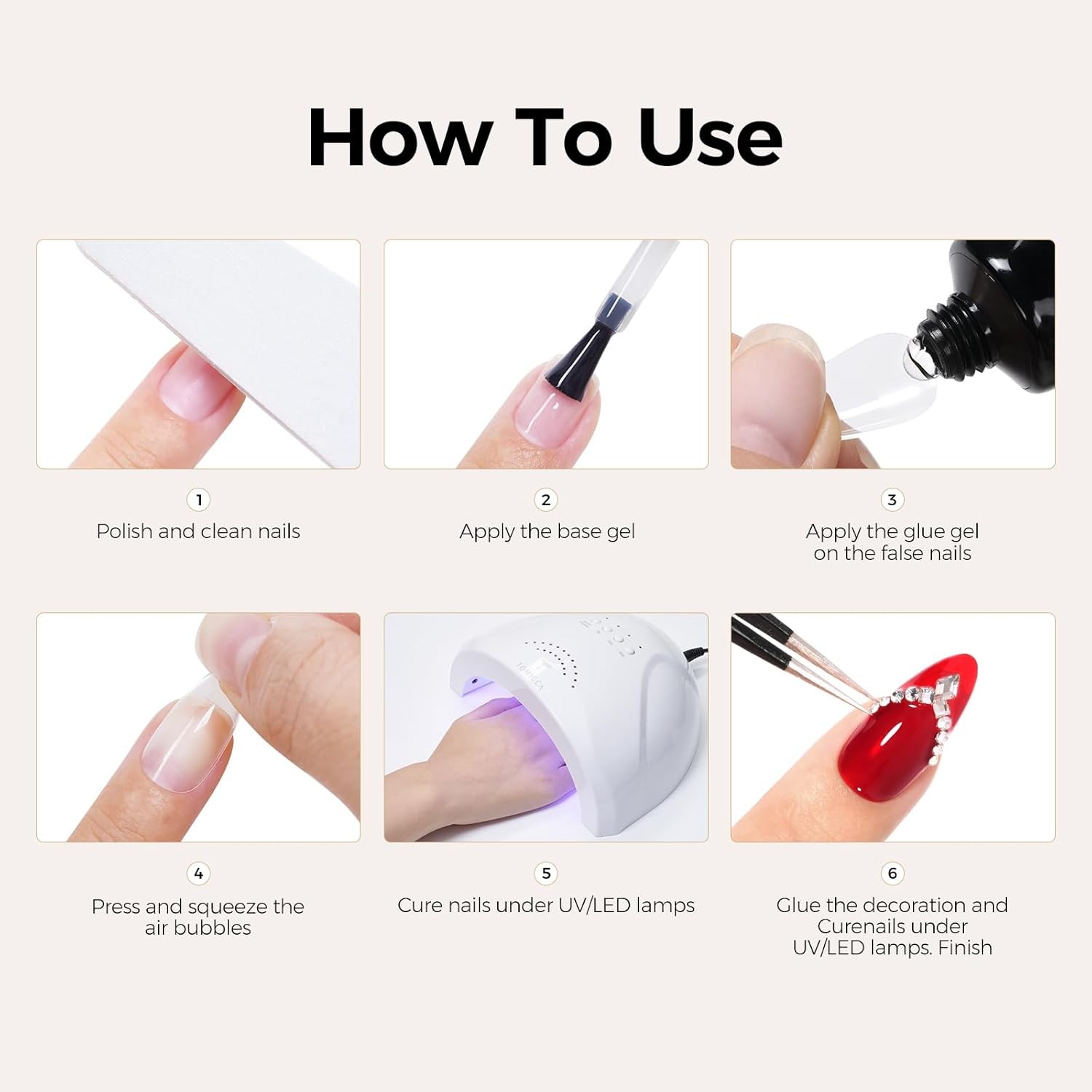 How To Use

1
Polish and clean nails

2
Apply the base gel

3
Apply the glue gel on the false nails

4
Press and squeeze the air bubbles

5
Cure nails under UV/LED lamps

6
Glue the decoration and Curenails under UV/LED lamps. Finish