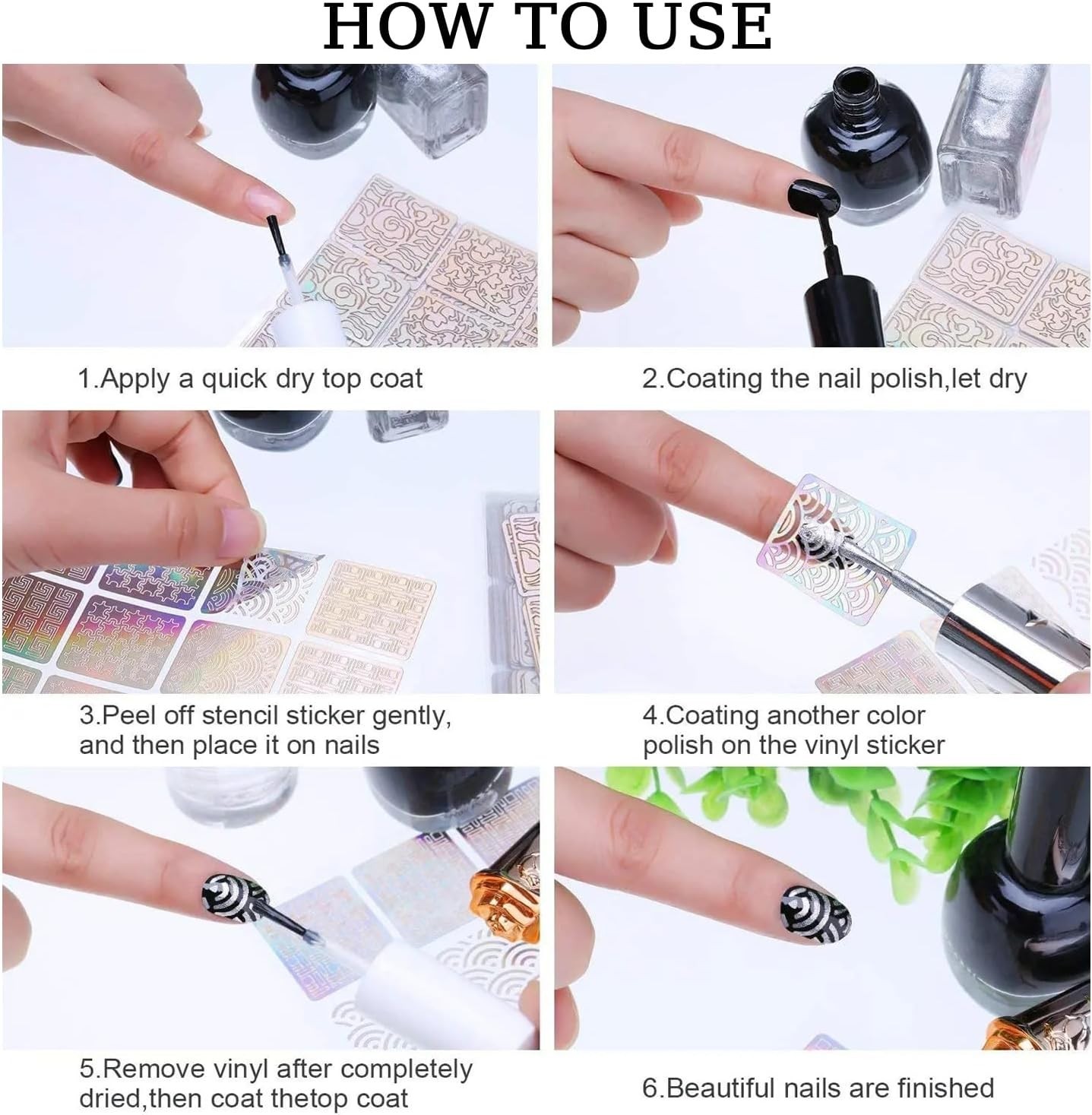 HOW TO USE

1.Apply a quick dry top coat

2.Coating the nail polish,let dry

3.Peel off stencil sticker gently, and then place it on nails

4.Coating another color polish on the vinyl sticker

5.Remove vinyl after completely dried,then coat thetop coat

6.Beautiful nails are finished