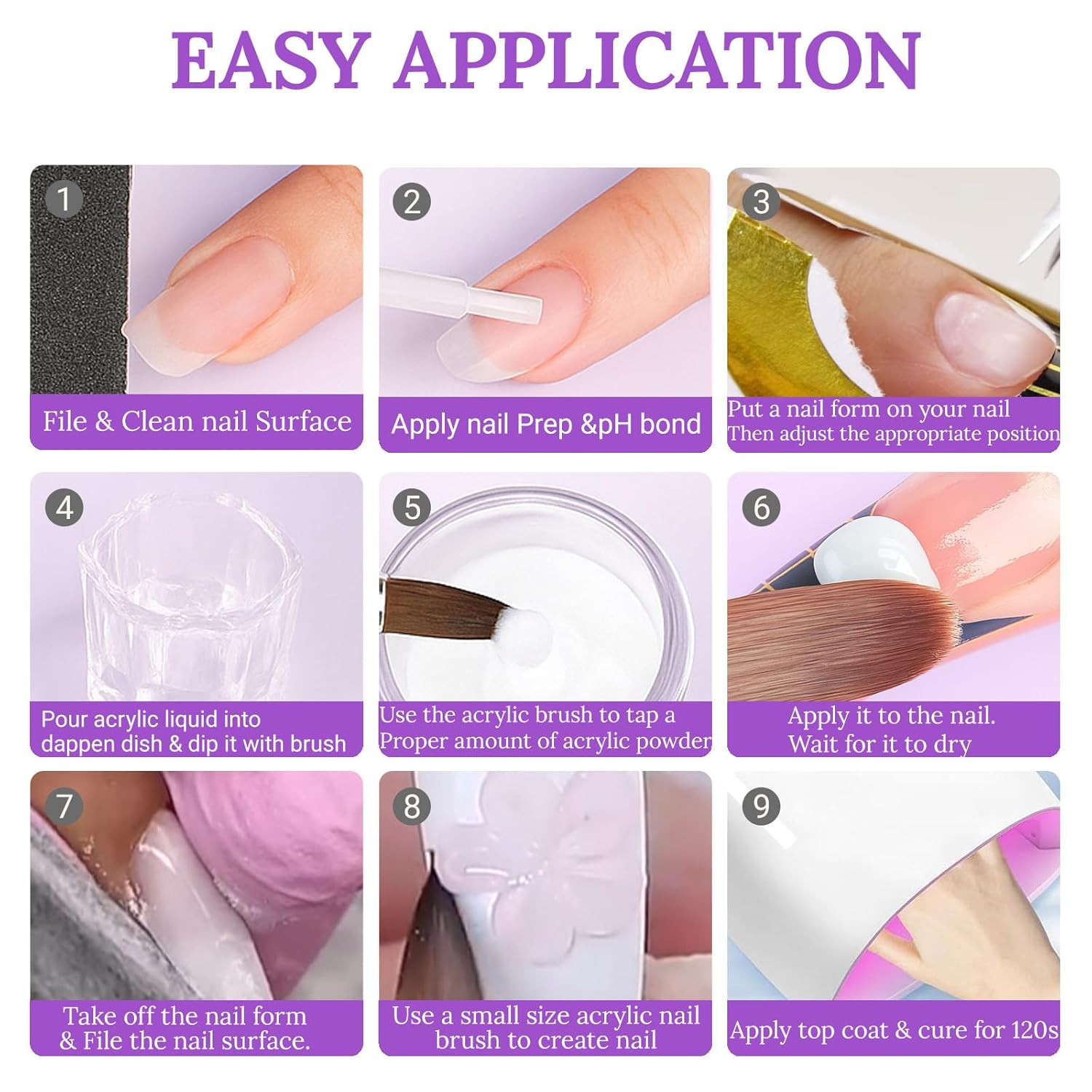 EASY APPLICATION

1
File & Clean nail Surface

2
Apply nail Prep &pH bond

3
Put a nail form on your nail Then adjust the appropriate position

4
Pour acrylic liquid into dappen dish & dip it with brush

5
Use the acrylic brush to tap a Proper amount of acrylic powder

6
Apply it to the nail. Wait for it to dry

7
Take off the nail form & File the nail surface.

8
Use a small size acrylic nail brush to create nail

9
Apply top coat & cure for 120s