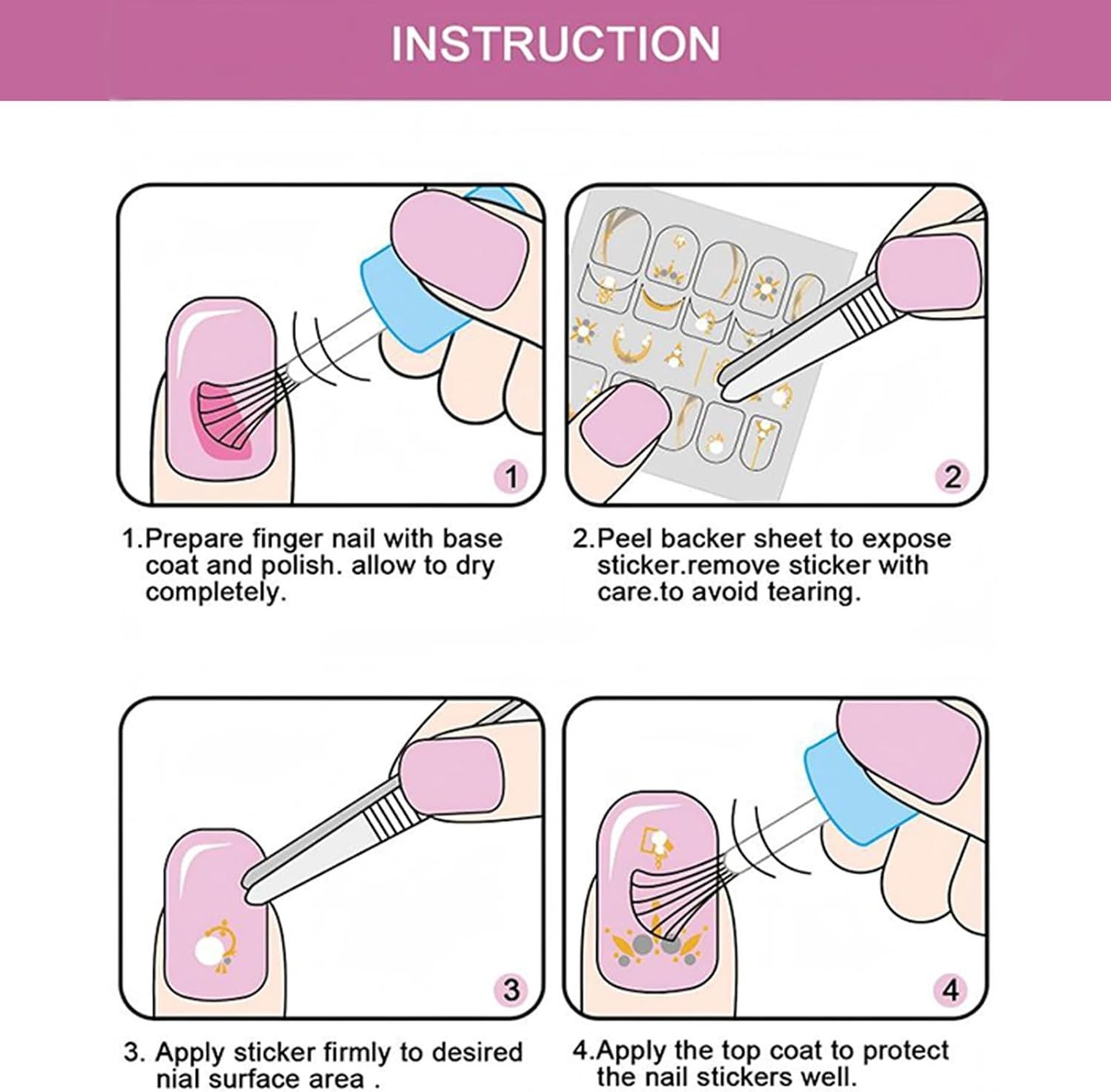 INSTRUCTION

1

1.Prepare finger nail with base coat and polish. allow to dry completely.

2

2.Peel backer sheet to expose sticker.remove sticker with care.to avoid tearing.

3

3. Apply sticker firmly to desired nial surface area .

4

4.Apply the top coat to protect the nail stickers well.