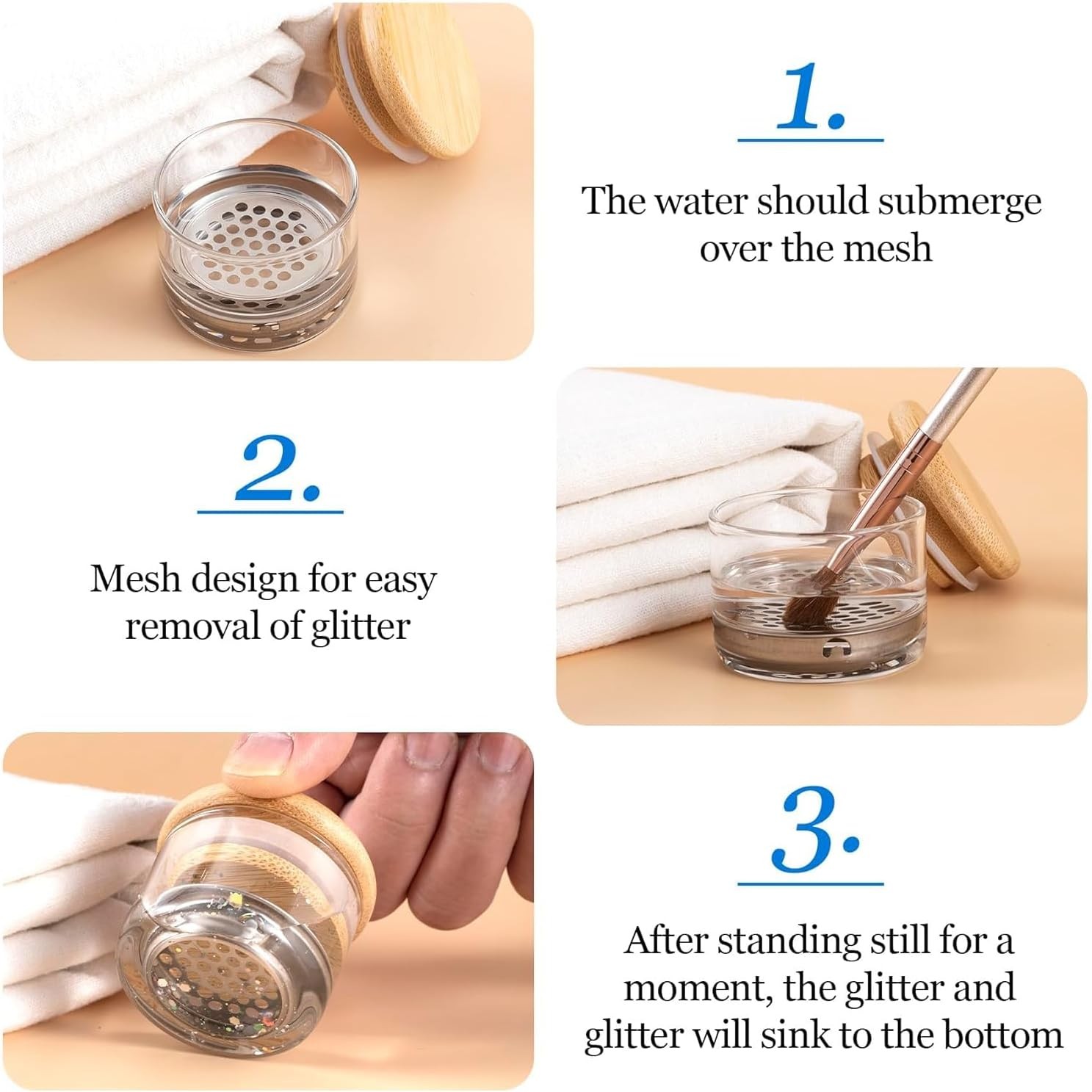 1.

The water should submerge over the mesh

2.

Mesh design for easy removal of glitter

3.

After standing still for a moment, the glitter and glitter will sink to the bottom