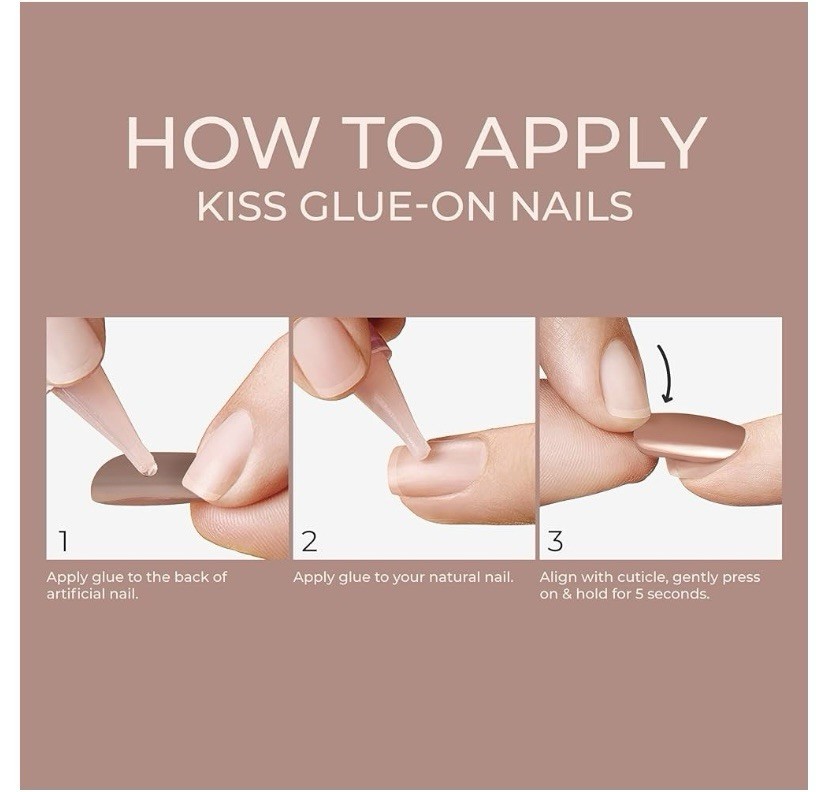 HOW TO APPLY
KISS GLUE-ON NAILS

1
Apply glue to the back of artificial nail.

2
Apply glue to your natural nail.

3
Align with cuticle, gently press on & hold for 5 seconds.