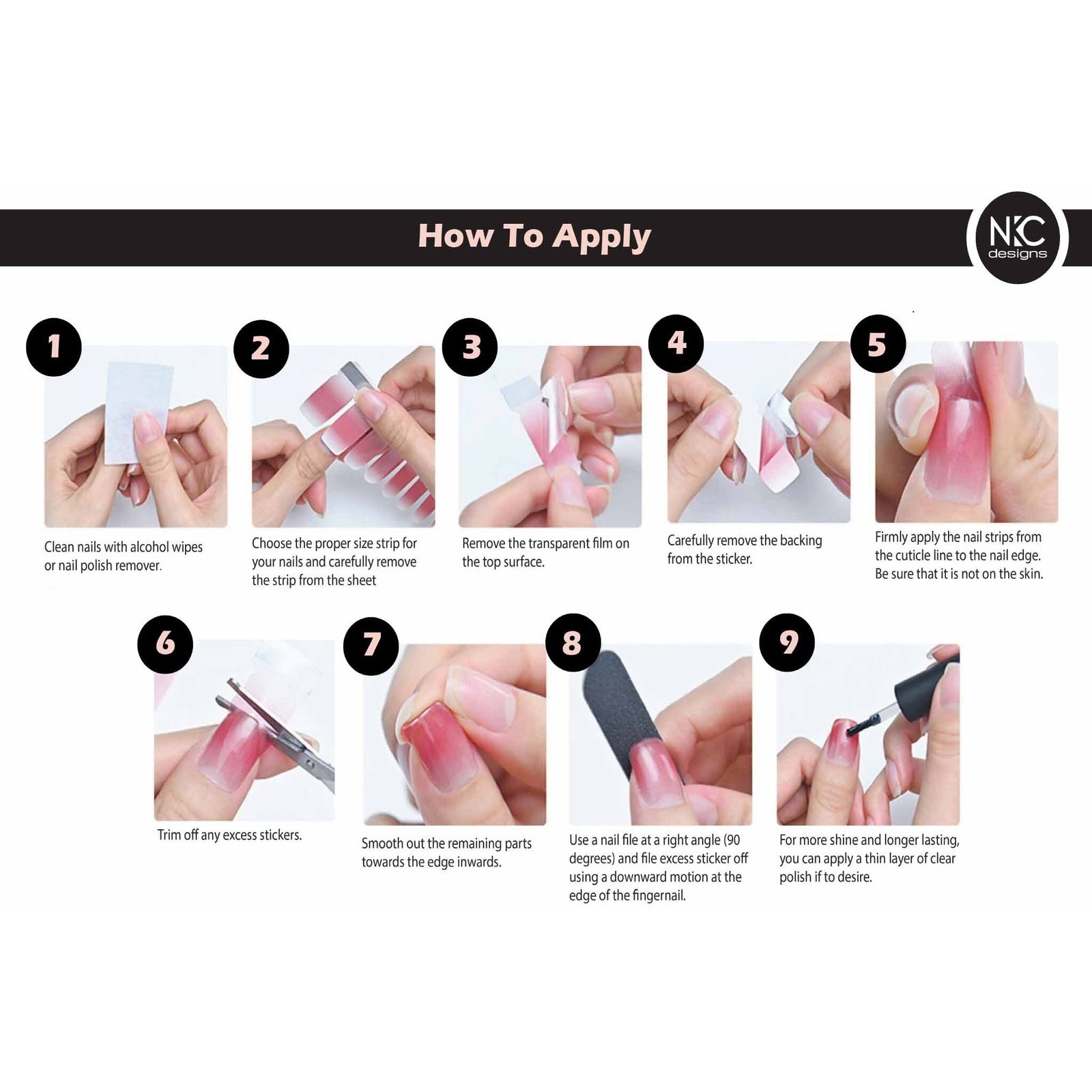 How To Apply

NKC designs

1
Clean nails with alcohol wipes or nail polish remover.

2
Choose the proper size strip for your nails and carefully remove the strip from the sheet

3
Remove the transparent film on the top surface.

4
Carefully remove the backing from the sticker.

5
Firmly apply the nail strips from the cuticle line to the nail edge. Be sure that it is not on the skin.

6
Trim off any excess stickers.

7
Smooth out the remaining parts towards the edge inwards.

8
Use a nail file at a right angle (90 degrees) and file excess sticker off using a downward motion at the edge of the fingernail.

9
For more shine and longer lasting, you can apply a thin layer of clear polish if to desire.