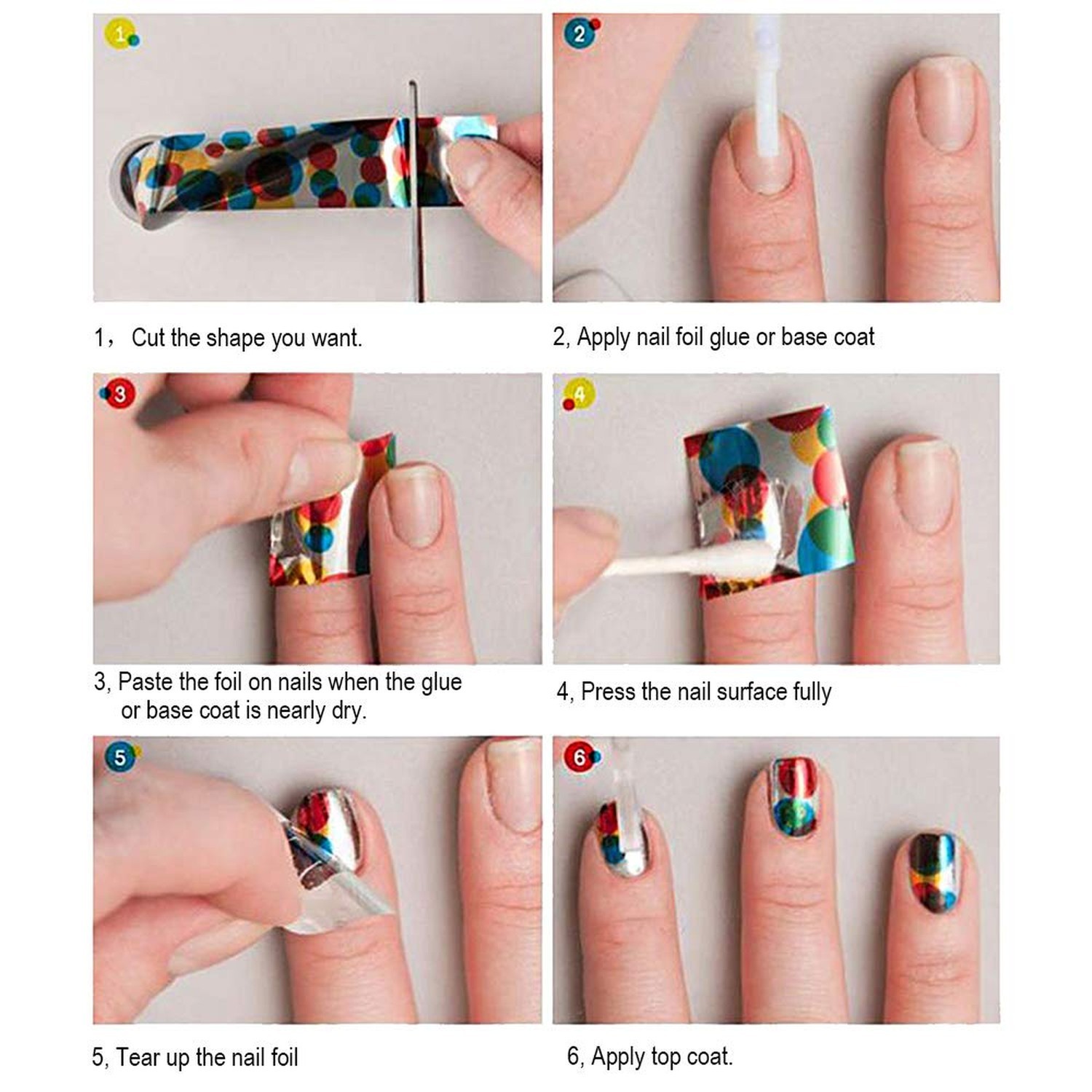 1

1， Cut the shape you want.

2

2, Apply nail foil glue or base coat

3

3, Paste the foil on nails when the glue or base coat is nearly dry.

4

4, Press the nail surface fully

5

5, Tear up the nail foil

6

6, Apply top coat.