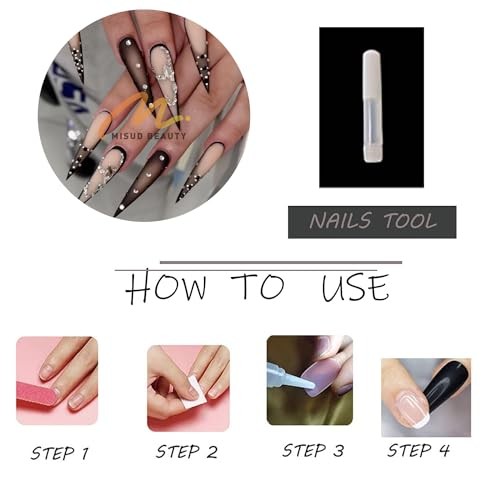 MISUD BEAUTY

NAILS TOOL

HOW TO USE

STEP 1

STEP 2

STEP 3

STEP 4