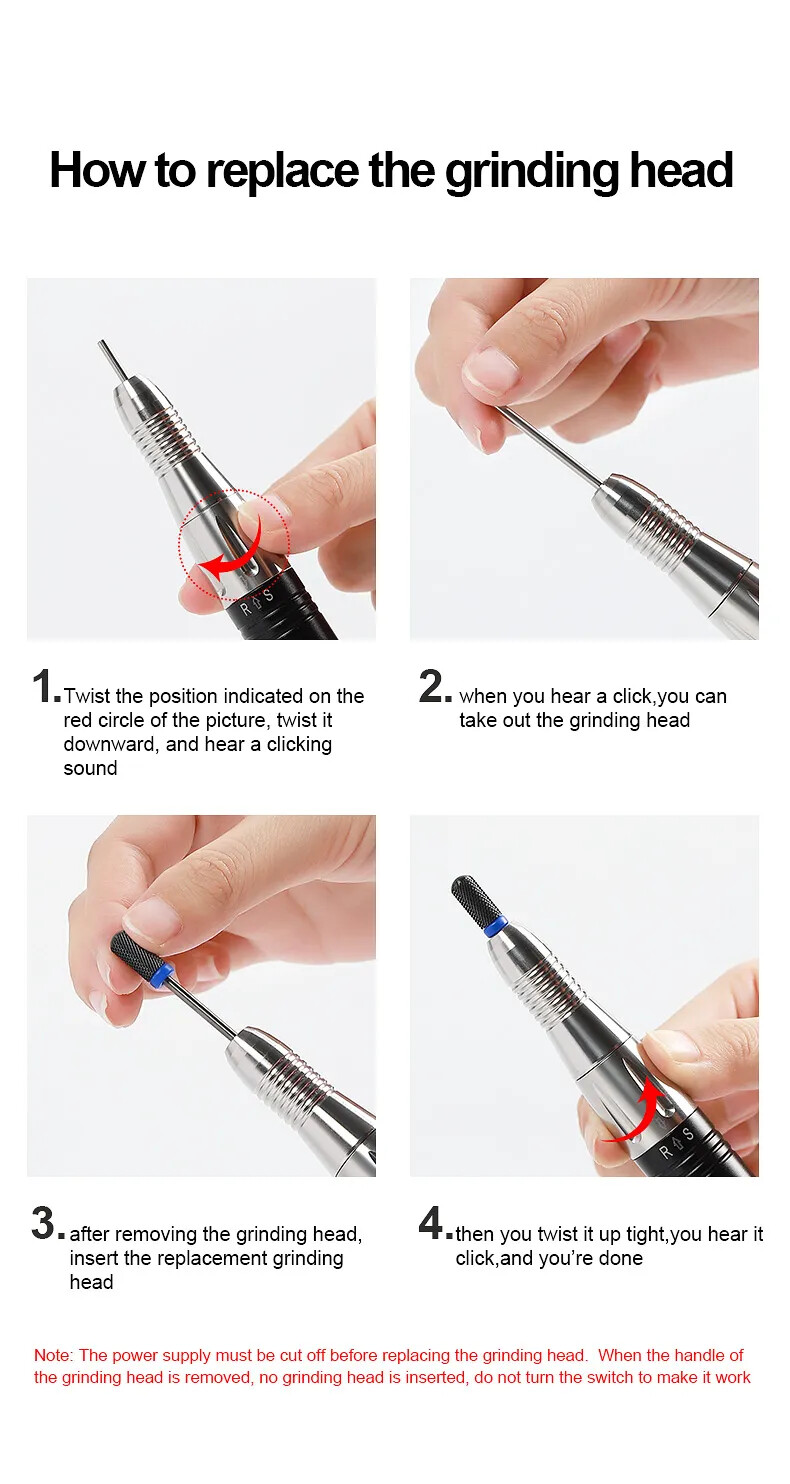 How to replace the grinding head

R S

1. Twist the position indicated on the red circle of the picture, twist it downward, and hear a clicking sound

2. when you hear a click,you can take out the grinding head

3. after removing the grinding head, insert the replacement grinding head

R S

4. then you twist it up tight,you hear it click,and you're done

Note: The power supply must be cut off before replacing the grinding head. When the handle of the grinding head is removed, no grinding head is inserted, do not turn the switch to make it work