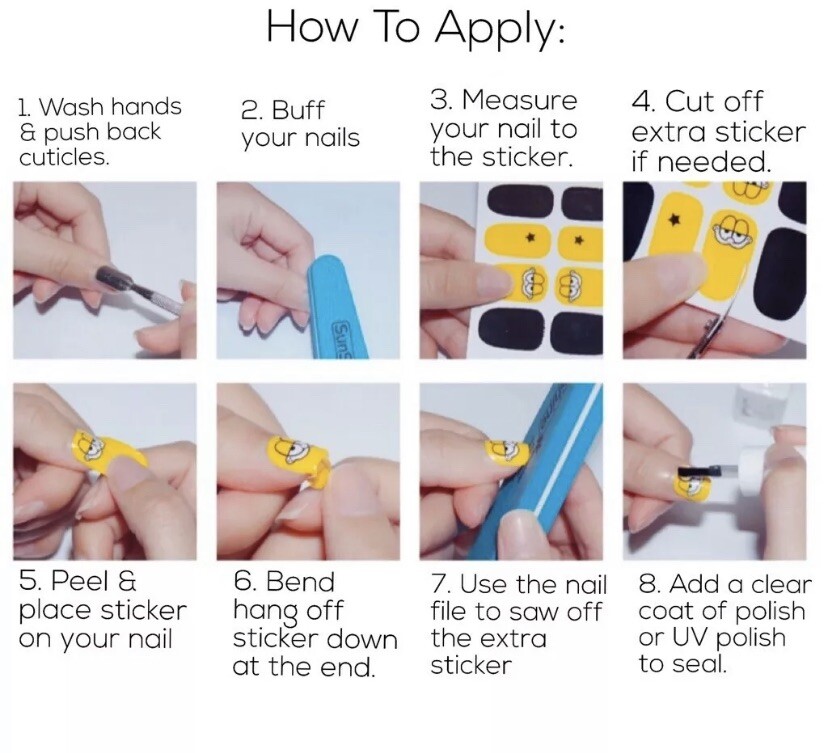 How To Apply:

1. Wash hands & push back cuticles.

2. Buff your nails

3. Measure your nail to the sticker.

4. Cut off extra sticker if needed.

SunS

5. Peel & place sticker on your nail

6. Bend hang off sticker down at the end.

7. Use the nail file to saw off the extra sticker

8. Add a clear coat of polish or UV polish to seal.