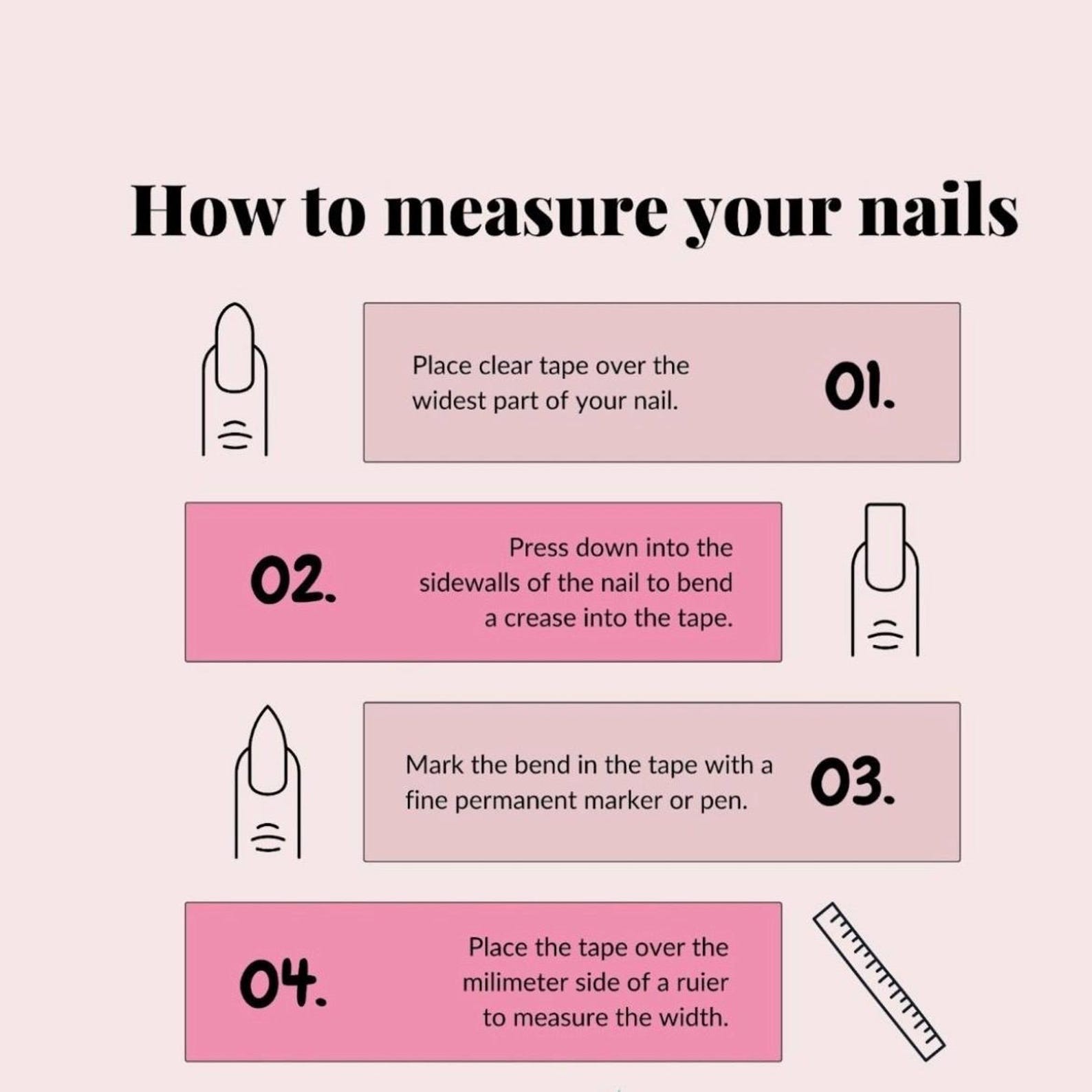 How to measure your nails

Place clear tape over the widest part of your nail.

01.

02.

Press down into the sidewalls of the nail to bend a crease into the tape.

Mark the bend in the tape with a fine permanent marker or pen.

03.

04.

Place the tape over the milimeter side of a ruier to measure the width.