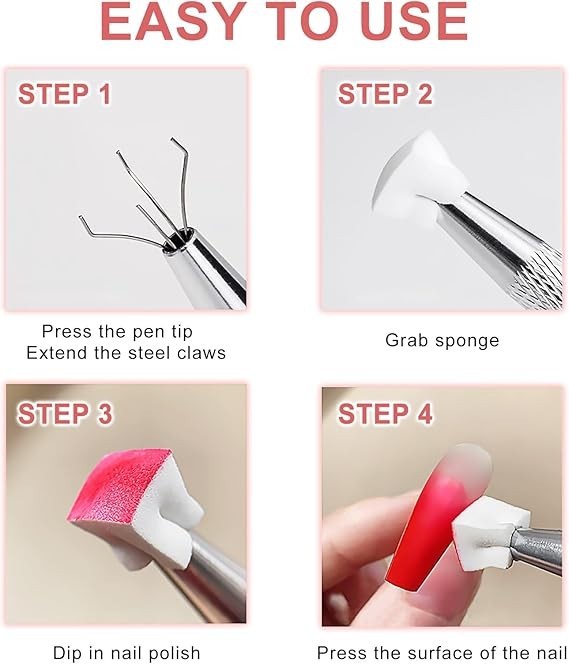 EASY TO USE

STEP 1

Press the pen tip
Extend the steel claws

STEP 2

Grab sponge

STEP 3

Dip in nail polish

STEP 4

Press the surface of the nail