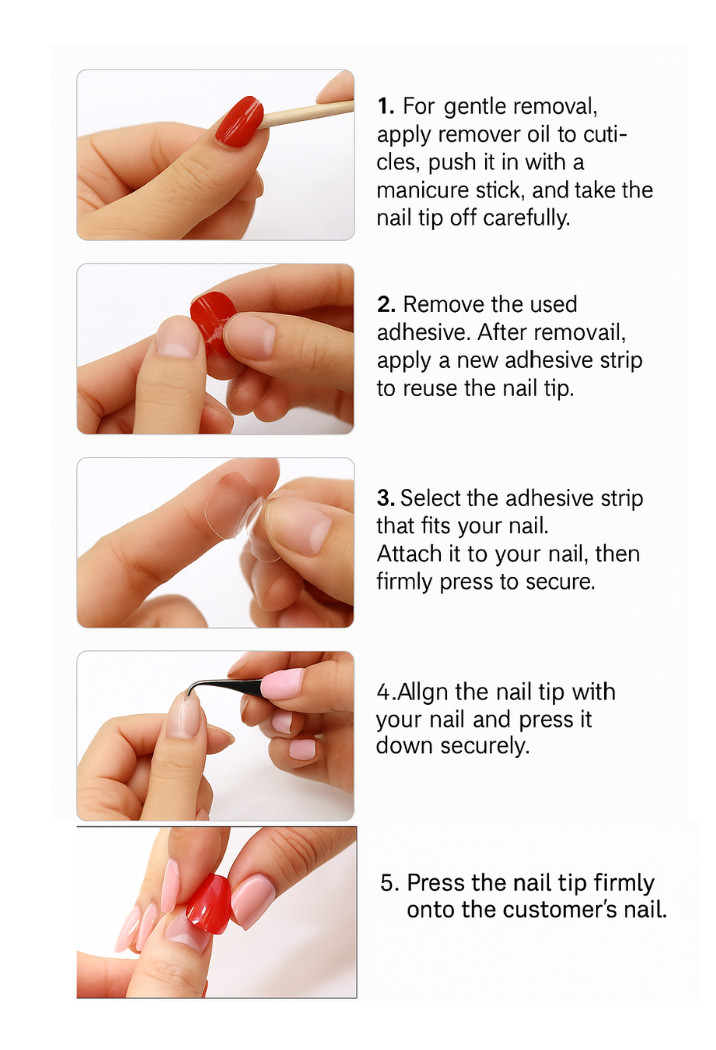 1. For gentle removal, apply remover oil to cuticles, push it in with a manicure stick, and take the nail tip off carefully.

2. Remove the used adhesive. After removail, apply a new adhesive strip to reuse the nail tip.

3. Select the adhesive strip that fits your nail.
Attach it to your nail, then firmly press to secure.

4.Allgn the nail tip with your nail and press it down securely.

5. Press the nail tip firmly onto the customer's nail.