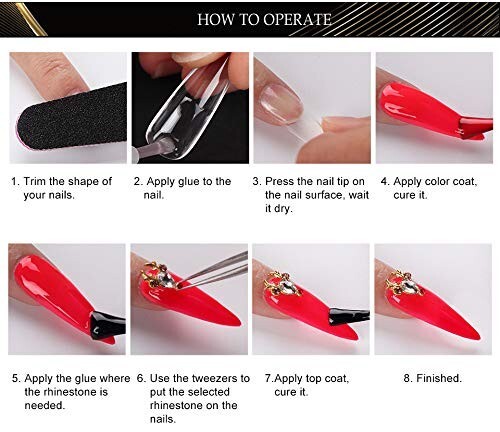 HOW TO OPERATE

1. Trim the shape of your nails.

2. Apply glue to the nail.

3. Press the nail tip on the nail surface, wait it dry.

4. Apply color coat, cure it.

5. Apply the glue where the rhinestone is needed.

6. Use the tweezers to put the selected rhinestone on the nails.

7.Apply top coat, cure it.

8. Finished.